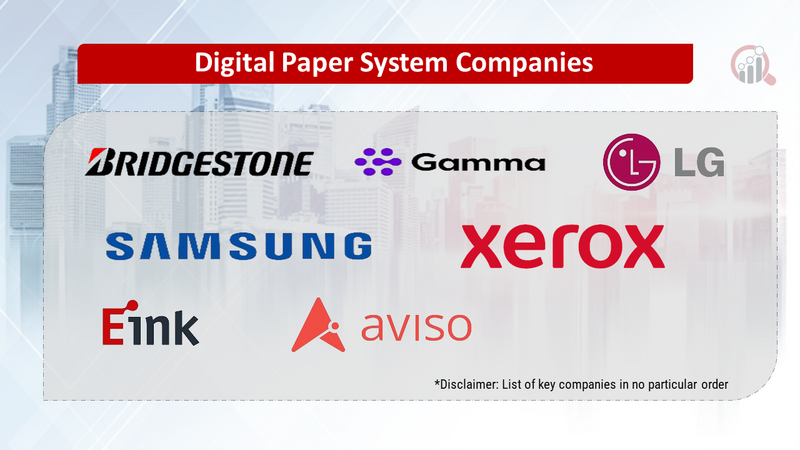 Digital Paper System Companies

BRIDGESTONE

Gamma

LG

SAMSUNG

xerox

Eink

aviso

*Disclaimer: List of key companies in no particular order