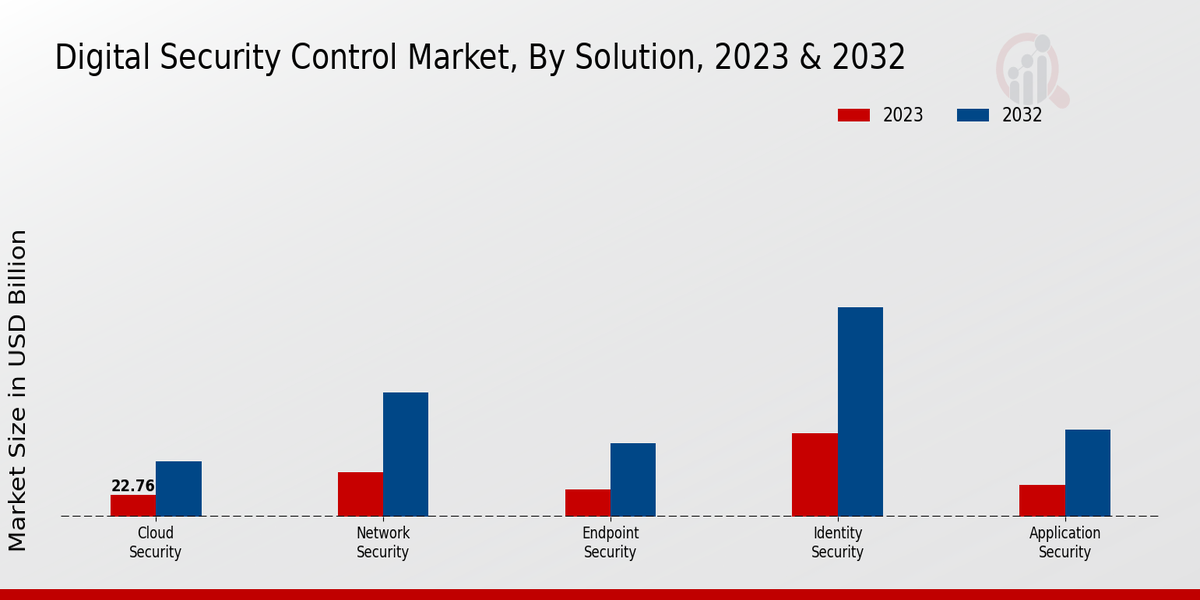 Digital Security Control Market, By Solution, 2023 & 2032

2023
2032

Market Size in USD Billion

22.76

Cloud Security
Network Security
Endpoint Security
Identity Security
Application Security