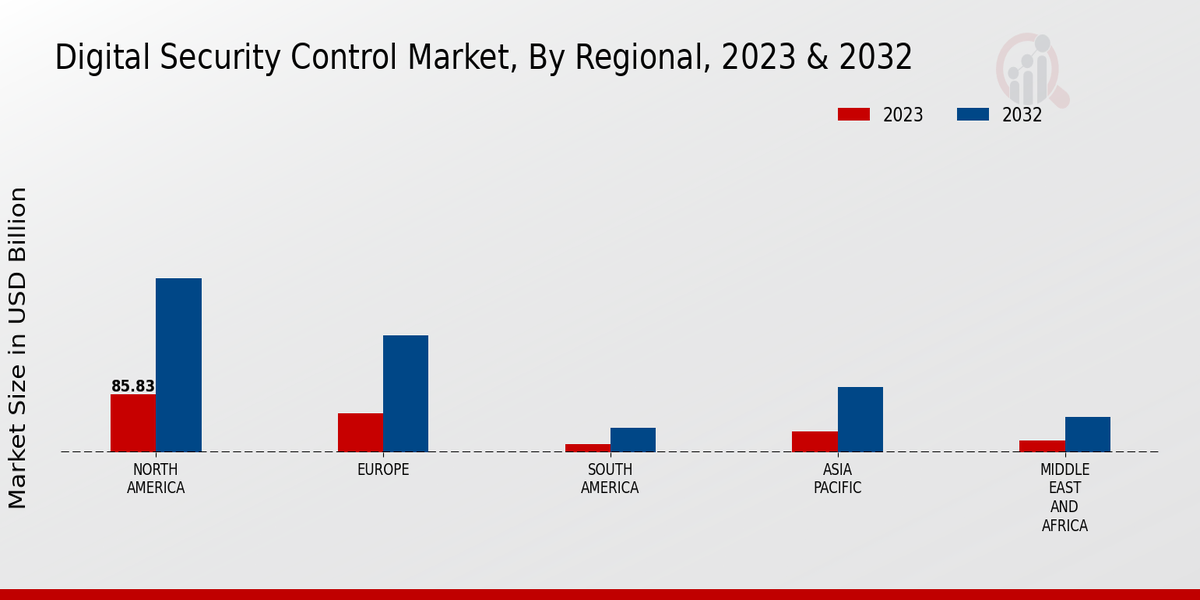 Digital Security Control Market, By Regional, 2023 & 2032

2023
2032

Market Size in USD Billion

85.83

NORTH AMERICA
EUROPE
SOUTH AMERICA
ASIA PACIFIC
MIDDLE EAST AND AFRICA