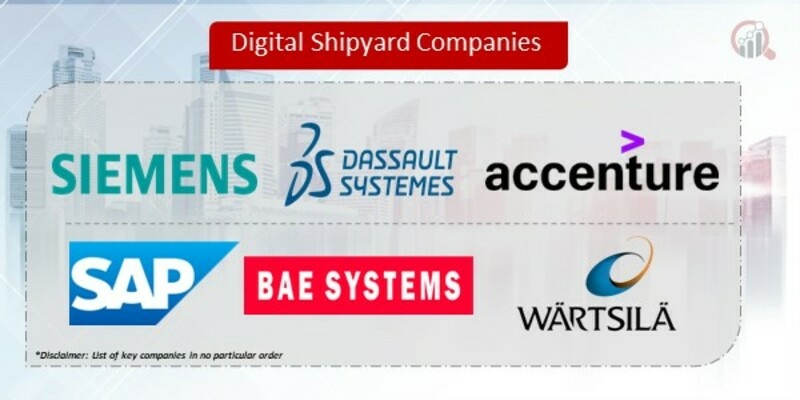 Digital Shipyard Companies

SIEMENS

DASSAULT SYSTEMES

accenture

SAP

BAE SYSTEMS

WÄRTSILÄ

*Disclaimer: List of key companies in no particular order