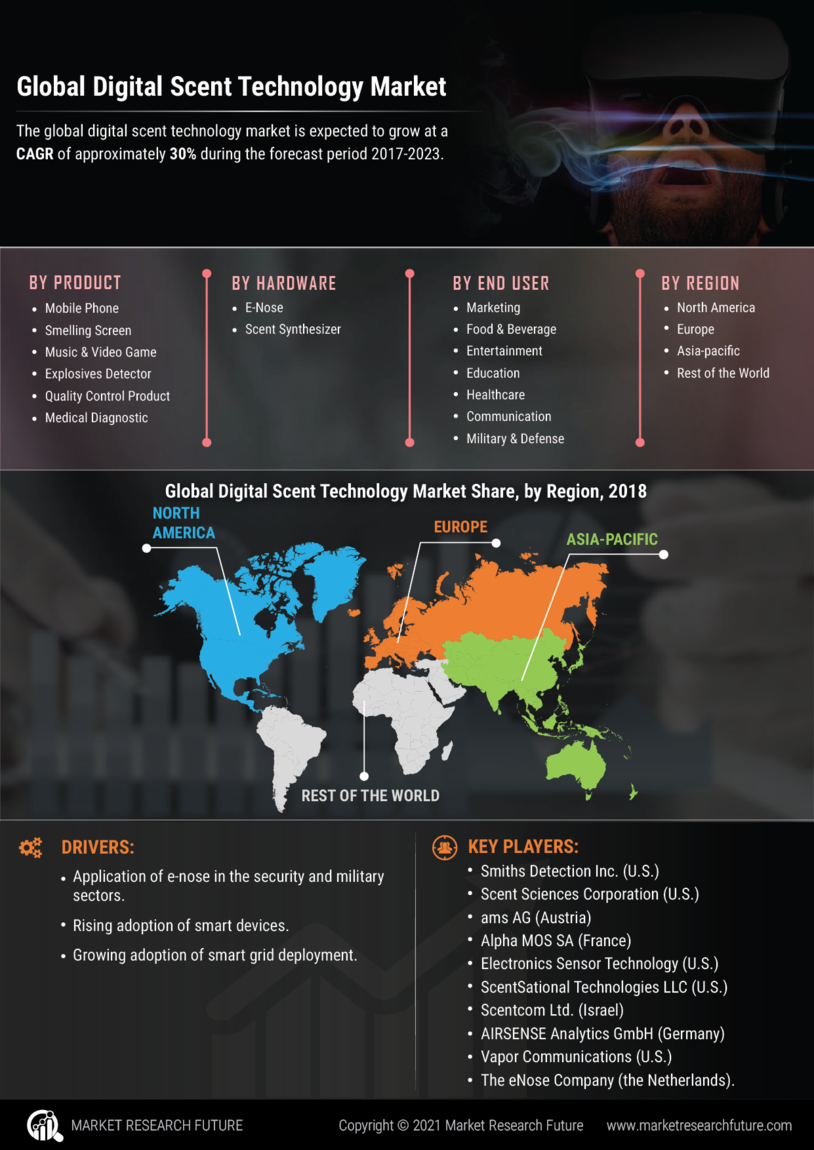 Global Digital Scent Technology Market

The global digital scent technology market is expected to grow at a CAGR of approximately 30% during the forecast period 2017-2023.

BY PRODUCT
- Mobile Phone
- Smelling Screen
- Music & Video Game
- Explosives Detector
- Quality Control Product
- Medical Diagnostic

BY HARDWARE
- E-Nose
- Scent Synthesizer

BY END USER
- Marketing
- Food & Beverage
- Entertainment
- Education
- Healthcare
- Communication
- Military & Defense

BY REGION
- North America
- Europe
- Asia-pacific
- Rest of the World

Global Digital Scent Technology Market Share, by Region, 2018

NORTH AMERICA
EUROPE
ASIA-PACIFIC
REST OF THE WORLD

DRIVERS:
- Application of e-nose in the security and military sectors.
- Rising adoption of smart devices.
- Growing adoption of smart grid deployment.

KEY PLAYERS:
- Smiths Detection Inc. (U.S.)
- Scent Sciences Corporation (U.S.)
- ams AG (Austria)
- Alpha MOS SA (France)
- Electronics Sensor Technology (U.S.)
- ScentSational Technologies LLC (U.S.)
- Scentcom Ltd. (Israel)
- AIRSENSE Analytics GmbH (Germany)
- Vapor Communications (U.S.)
- The eNose Company (the Netherlands).

MARKET RESEARCH FUTURE
Copyright © 2021 Market Research Future
www.marketresearchfuture.com