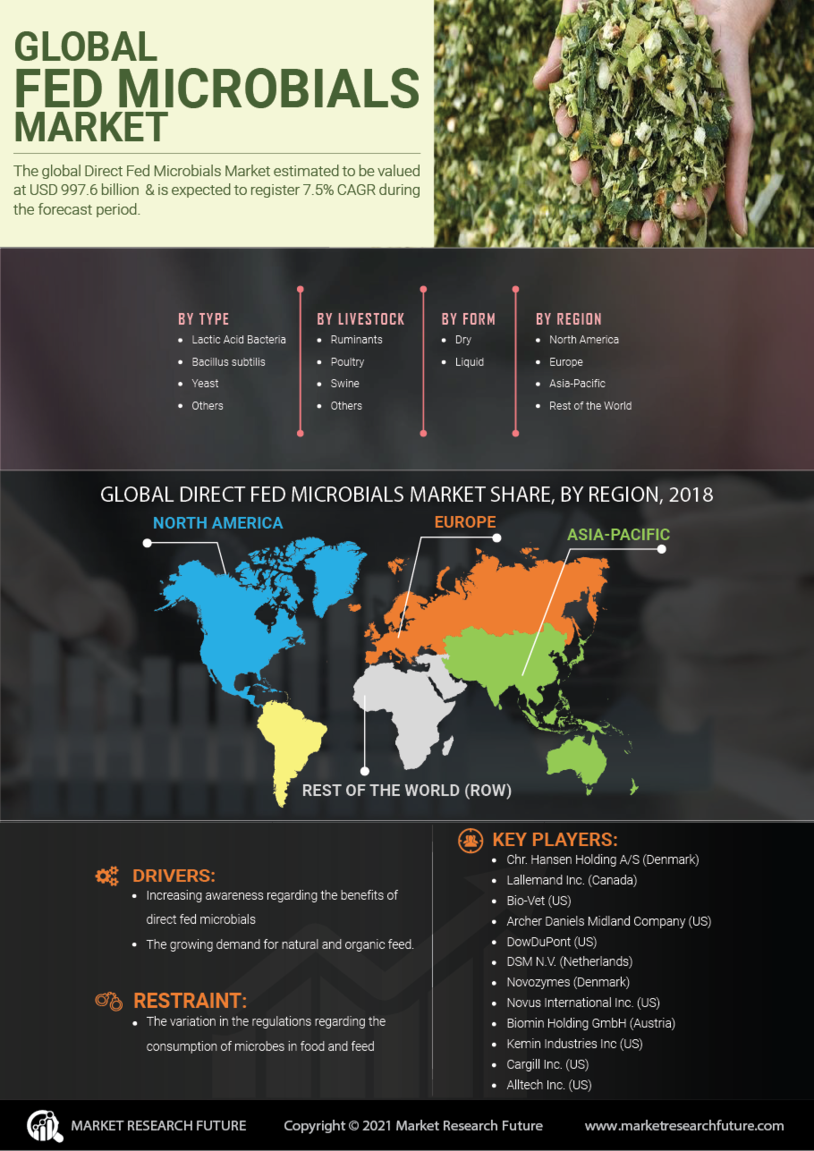 GLOBAL
FED MICROBIALS
MARKET

The global Direct Fed Microbials Market estimated to be valued at USD 997.6 billion & is expected to register 7.5% CAGR during the forecast period.

BY TYPE
- Lactic Acid Bacteria
- Bacillus subtilis
- Yeast
- Others

BY LIVESTOCK
- Ruminants
- Poultry
- Swine
- Others

BY FORM
- Dry
- Liquid

BY REGION
- North America
- Europe
- Asia-Pacific
- Rest of the World

GLOBAL DIRECT FED MICROBIALS MARKET SHARE, BY REGION, 2018

NORTH AMERICA
EUROPE
ASIA-PACIFIC
REST OF THE WORLD (ROW)

DRIVERS:
- Increasing awareness regarding the benefits of direct fed microbials
- The growing demand for natural and organic feed.

RESTRAINT:
- The variation in the regulations regarding the consumption of microbes in food and feed

KEY PLAYERS:
- Chr. Hansen Holding A/S (Denmark)
- Lallemand Inc. (Canada)
- Bio-Vet (US)
- Archer Daniels Midland Company (US)
- DowDuPont (US)
- DSM N.V. (Netherlands)
- Novozymes (Denmark)
- Novus International Inc. (US)
- Biomin Holding GmbH (Austria)
- Kemin Industries Inc (US)
- Cargill Inc. (US)
- Alltech Inc. (US)

MARKET RESEARCH FUTURE
Copyright © 2021 Market Research Future
www.marketresearchfuture.com