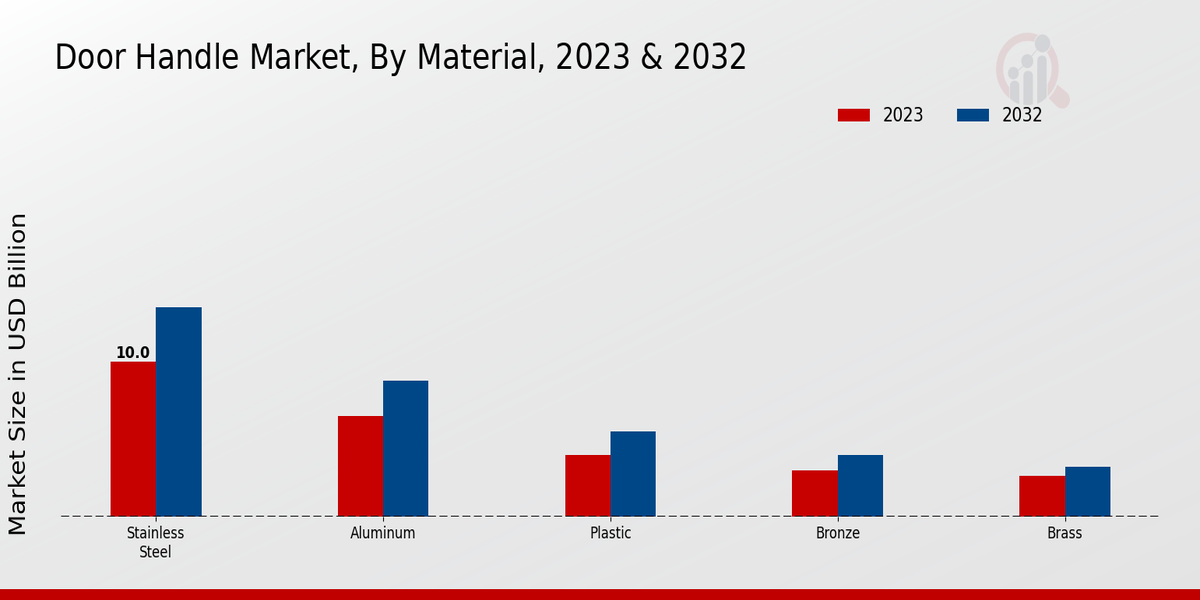 Door Handle Market, By Material, 2023 & 2032

2023 2032

Market Size in USD Billion

10.0

Stainless Steel

Aluminum

Plastic

Bronze

Brass