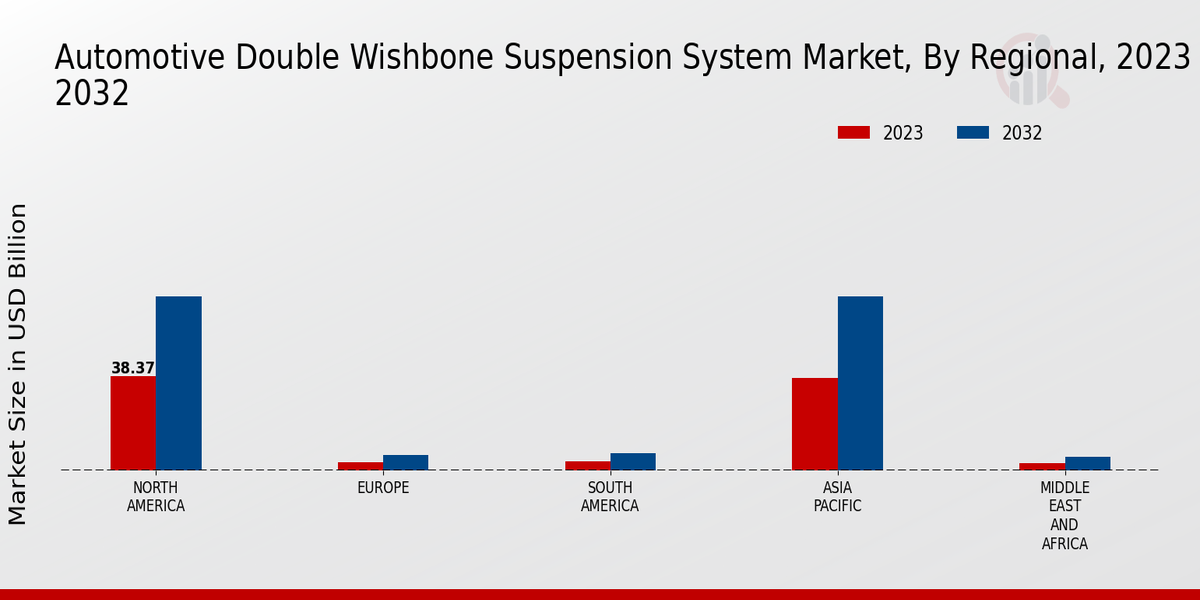 Automotive Double Wishbone Suspension System Market, By Regional, 2023 2032

2023 2032

Market Size in USD Billion

38.37

NORTH AMERICA

EUROPE

SOUTH AMERICA

ASIA PACIFIC

MIDDLE EAST AND AFRICA