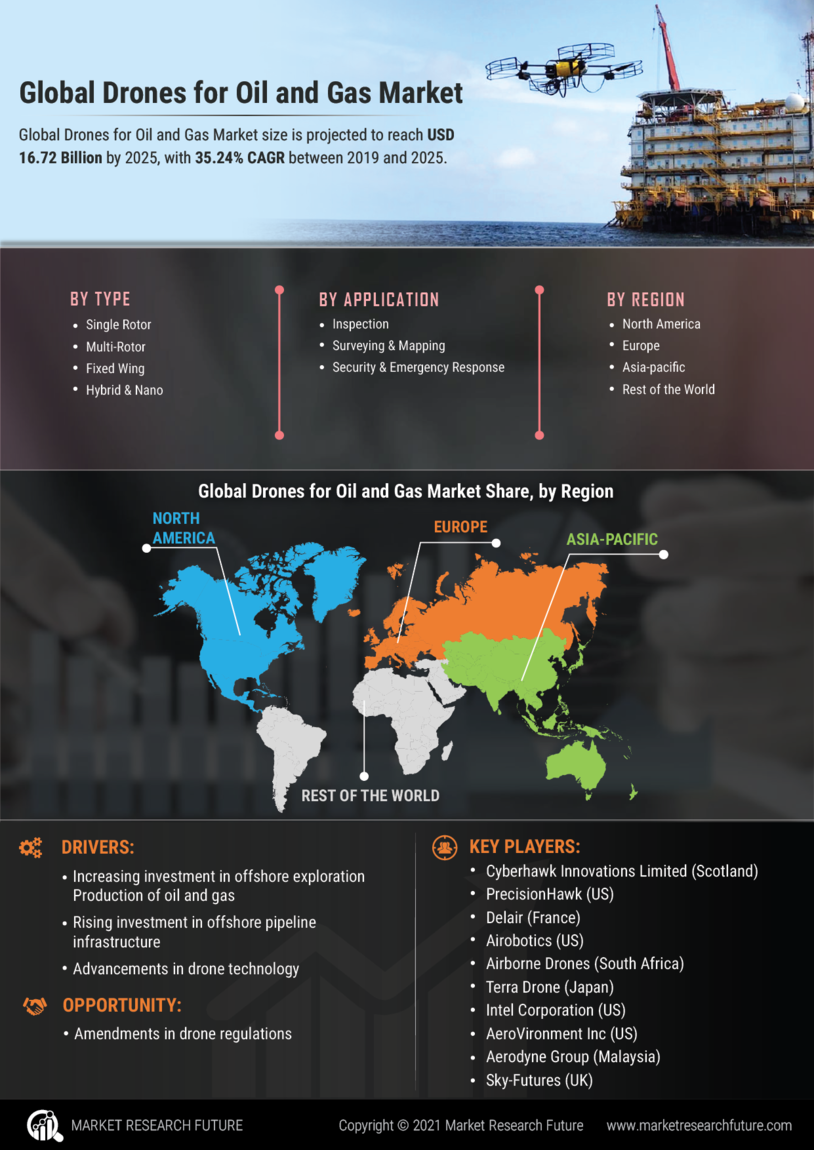 Global Drones for Oil and Gas Market

Global Drones for Oil and Gas Market size is projected to reach USD 16.72 Billion by 2025, with 35.24% CAGR between 2019 and 2025.

BY TYPE
- Single Rotor
- Multi-Rotor
- Fixed Wing
- Hybrid & Nano

BY APPLICATION
- Inspection
- Surveying & Mapping
- Security & Emergency Response

BY REGION
- North America
- Europe
- Asia-pacific
- Rest of the World

Global Drones for Oil and Gas Market Share, by Region

NORTH AMERICA
EUROPE
ASIA-PACIFIC
REST OF THE WORLD

DRIVERS:
- Increasing investment in offshore exploration Production of oil and gas
- Rising investment in offshore pipeline infrastructure
- Advancements in drone technology

OPPORTUNITY:
- Amendments in drone regulations

KEY PLAYERS:
- Cyberhawk Innovations Limited (Scotland)
- PrecisionHawk (US)
- Delair (France)
- Airobotics (US)
- Airborne Drones (South Africa)
- Terra Drone (Japan)
- Intel Corporation (US)
- AeroVironment Inc (US)
- Aerodyne Group (Malaysia)
- Sky-Futures (UK)

MARKET RESEARCH FUTURE
Copyright © 2021 Market Research Future
www.marketresearchfuture.com