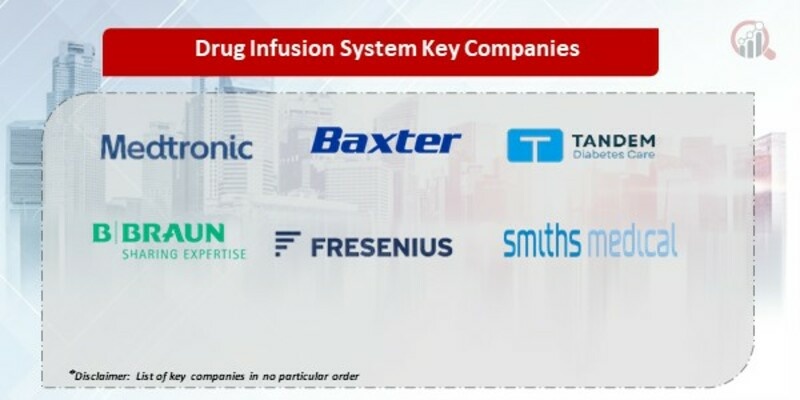 Drug Infusion System Key Companies

Medtronic

Baxter

TANDEM
Diabetes Care

B|BRAUN
SHARING EXPERTISE

FRESENIUS

smiths medical

*Disclaimer: List of key companies in no particular order