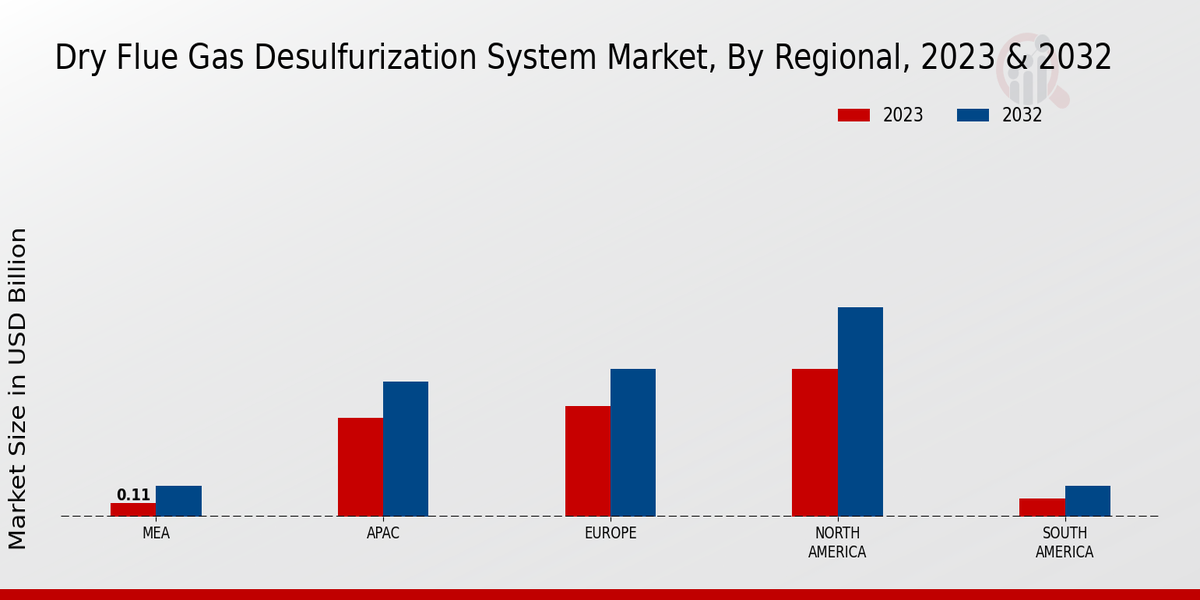 Dry Flue Gas Desulfurization System Market, By Regional, 2023 & 2032

2023 2032

Market Size in USD Billion

0.11

MEA

APAC

EUROPE

NORTH AMERICA

SOUTH AMERICA