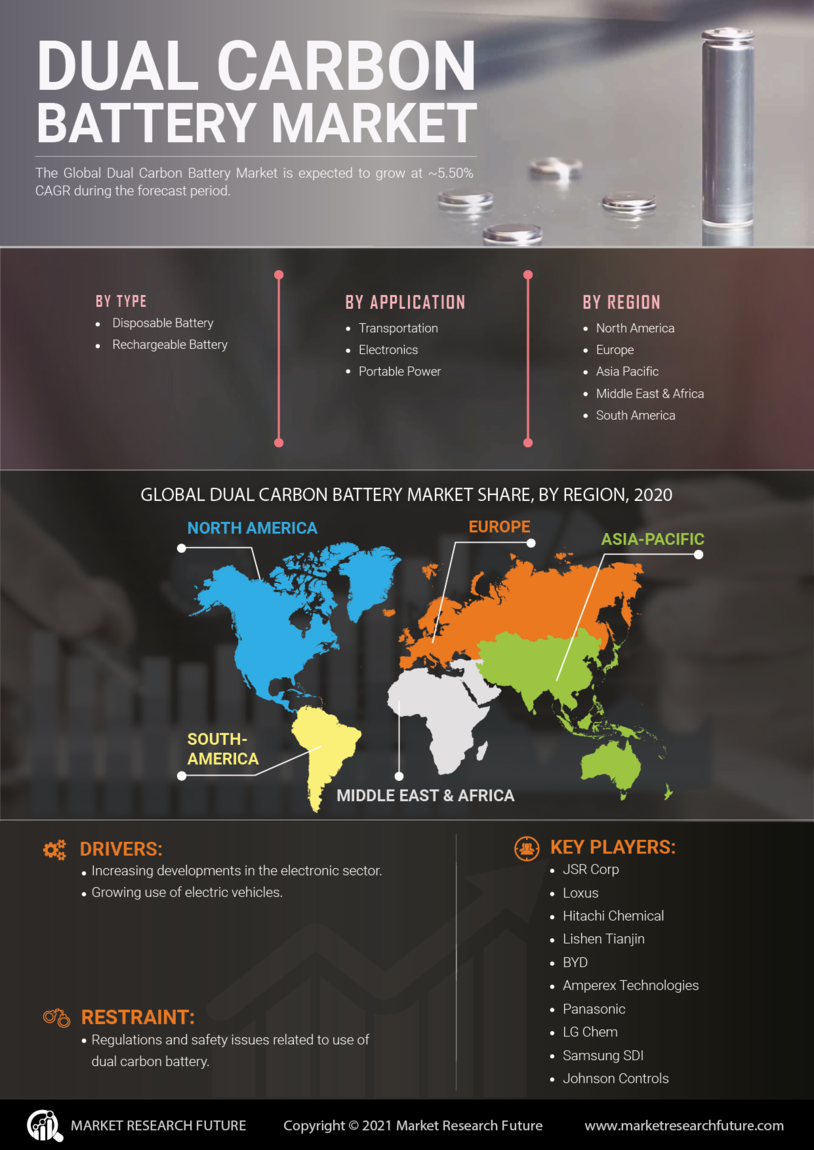 DUAL CARBON BATTERY MARKET

The Global Dual Carbon Battery Market is expected to grow at ~5.50% CAGR during the forecast period.

BY TYPE
- Disposable Battery
- Rechargeable Battery

BY APPLICATION
- Transportation
- Electronics
- Portable Power

BY REGION
- North America
- Europe
- Asia Pacific
- Middle East & Africa
- South America

GLOBAL DUAL CARBON BATTERY MARKET SHARE, BY REGION, 2020

NORTH AMERICA
EUROPE
ASIA-PACIFIC
SOUTH-AMERICA
MIDDLE EAST & AFRICA

DRIVERS:
- Increasing developments in the electronic sector.
- Growing use of electric vehicles.

RESTRAINT:
- Regulations and safety issues related to use of dual carbon battery.

KEY PLAYERS:
- JSR Corp
- Loxus
- Hitachi Chemical
- Lishen Tianjin
- BYD
- Amperex Technologies
- Panasonic
- LG Chem
- Samsung SDI
- Johnson Controls

MARKET RESEARCH FUTURE
Copyright © 2021 Market Research Future
www.marketresearchfuture.com