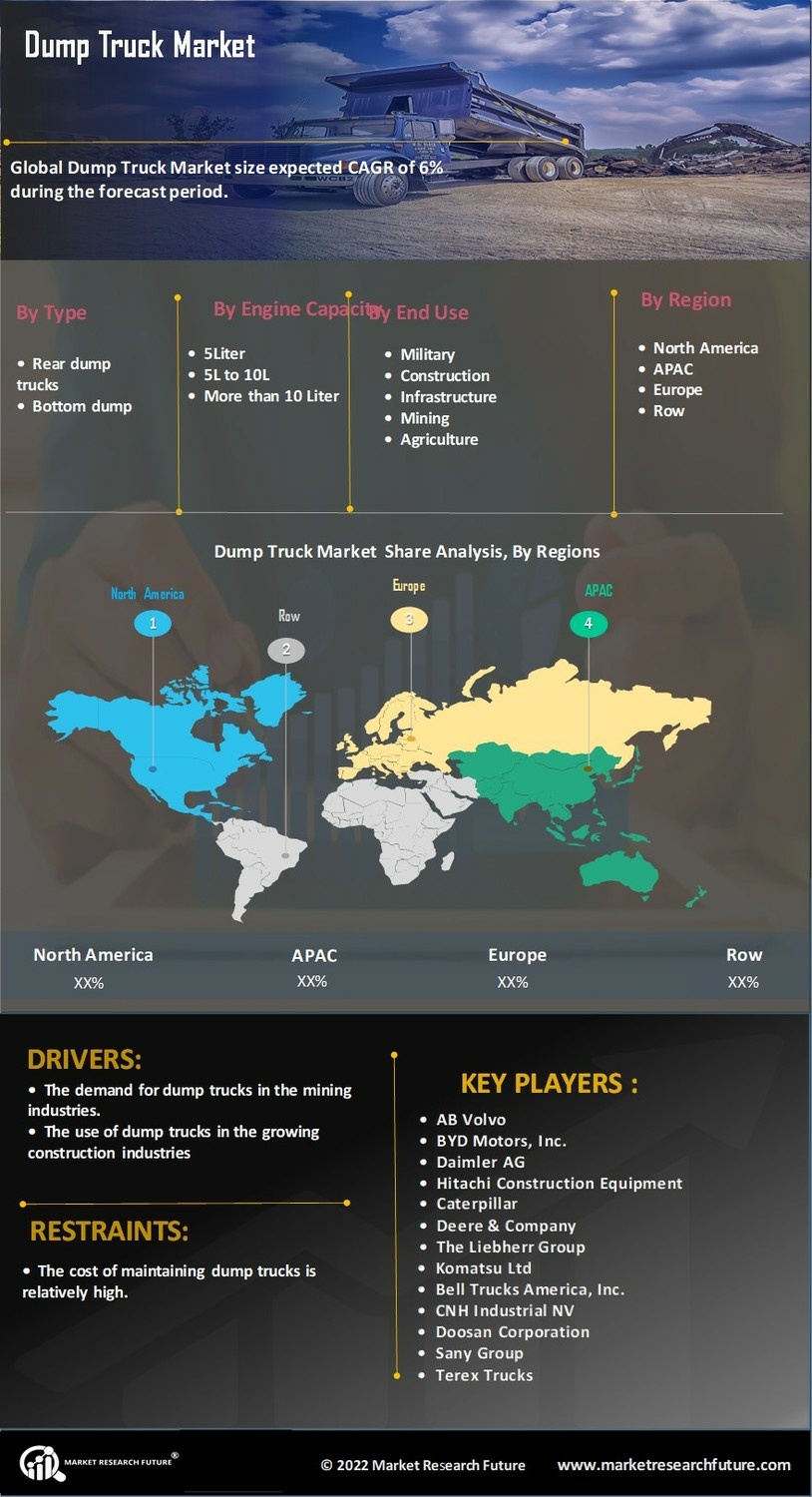 Dump Truck Market

Global Dump Truck Market size expected CAGR of 6% during the forecast period.

By Type
• Rear dump trucks
• Bottom dump

By Engine Capacity
• 5Liter
• 5L to 10L
• More than 10 Liter

By End Use
• Military
• Construction
• Infrastructure
• Mining
• Agriculture

By Region
• North America
• APAC
• Europe
• Row

Dump Truck Market Share Analysis, By Regions

North America 1
Row 2
Europe 3
APAC 4

| North America | APAC | Europe | Row |
|---|---|---|---|
| XX% | XX% | XX% | XX% |

DRIVERS:
• The demand for dump trucks in the mining industries.
• The use of dump trucks in the growing construction industries

RESTRAINTS:
• The cost of maintaining dump trucks is relatively high.

KEY PLAYERS :
• AB Volvo
• BYD Motors, Inc.
• Daimler AG
• Hitachi Construction Equipment
• Caterpillar
• Deere & Company
• The Liebherr Group
• Komatsu Ltd
• Bell Trucks America, Inc.
• CNH Industrial NV
• Doosan Corporation
• Sany Group
• Terex Trucks

MARKET RESEARCH FUTURE®
© 2022 Market Research Future
www.marketresearchfuture.com