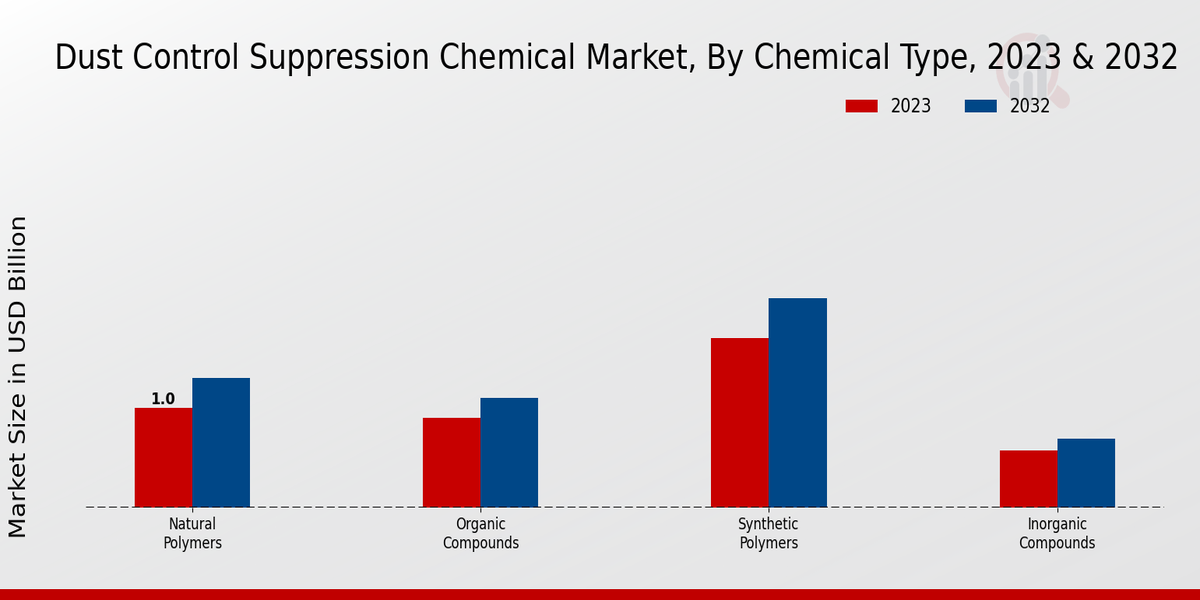 Dust Control Suppression Chemical Market, By Chemical Type, 2023 & 2032

2023
2032

Market Size in USD Billion

1.0

Natural Polymers
Organic Compounds
Synthetic Polymers
Inorganic Compounds