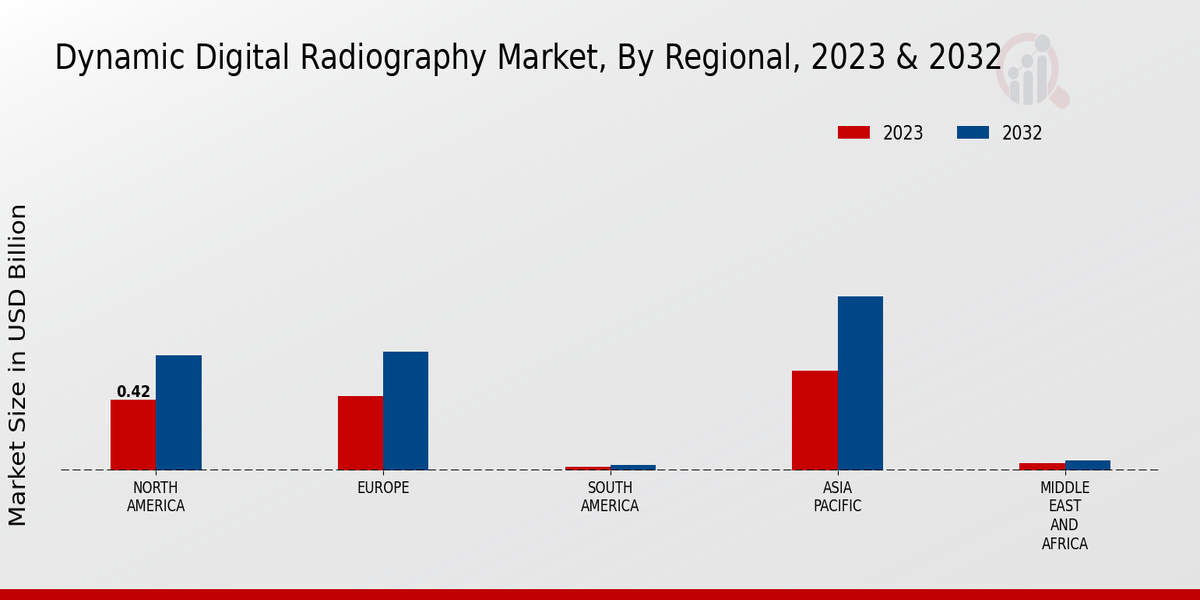 Dynamic Digital Radiography Market, By Regional, 2023 & 2032

2023
2032

Market Size in USD Billion

0.42

NORTH AMERICA
EUROPE
SOUTH AMERICA
ASIA PACIFIC
MIDDLE EAST AND AFRICA