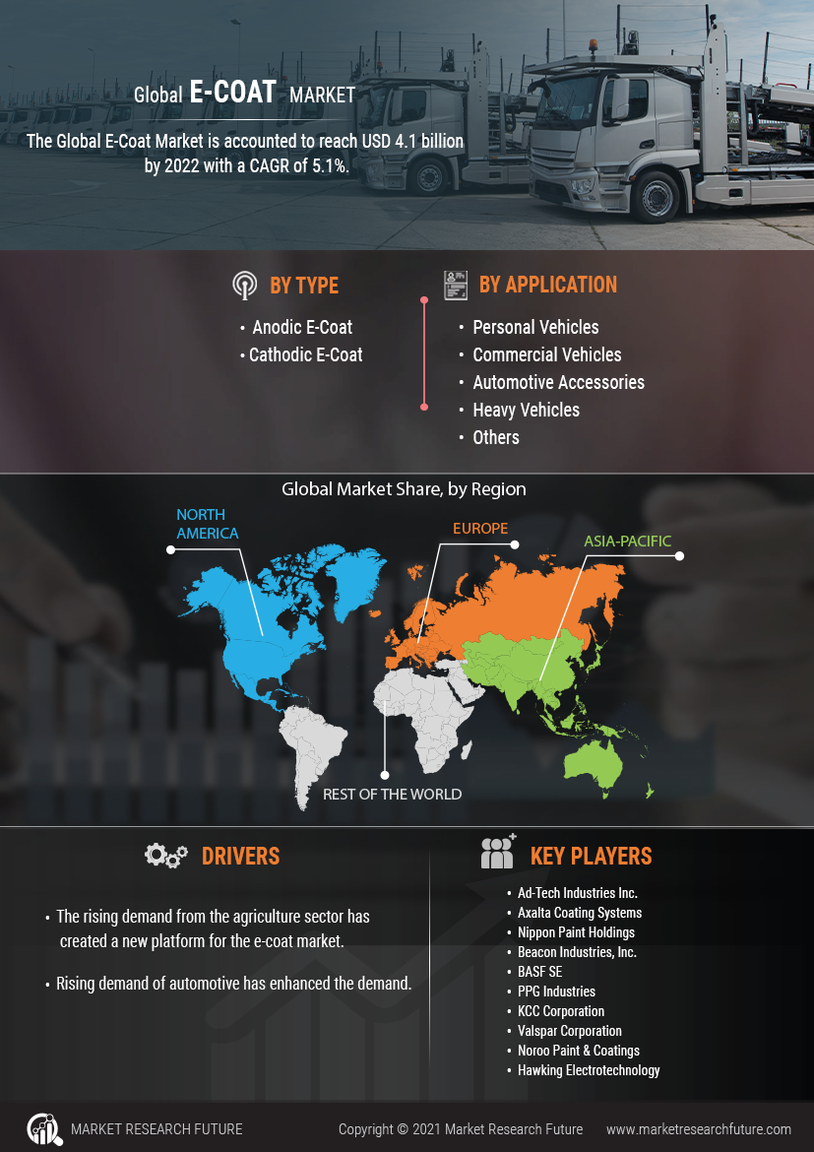 Global E-COAT MARKET

The Global E-Coat Market is accounted to reach USD 4.1 billion by 2022 with a CAGR of 5.1%.

BY TYPE

• Anodic E-Coat
• Cathodic E-Coat

BY APPLICATION

• Personal Vehicles
• Commercial Vehicles
• Automotive Accessories
• Heavy Vehicles
• Others

Global Market Share, by Region

NORTH AMERICA

EUROPE

ASIA-PACIFIC

REST OF THE WORLD

DRIVERS

• The rising demand from the agriculture sector has created a new platform for the e-coat market.

• Rising demand of automotive has enhanced the demand.

KEY PLAYERS

• Ad-Tech Industries Inc.
• Axalta Coating Systems
• Nippon Paint Holdings
• Beacon Industries, Inc.
• BASF SE
• PPG Industries
• KCC Corporation
• Valspar Corporation
• Noroo Paint & Coatings
• Hawking Electrotechnology

MARKET RESEARCH FUTURE

Copyright © 2021 Market Research Future

www.marketresearchfuture.com