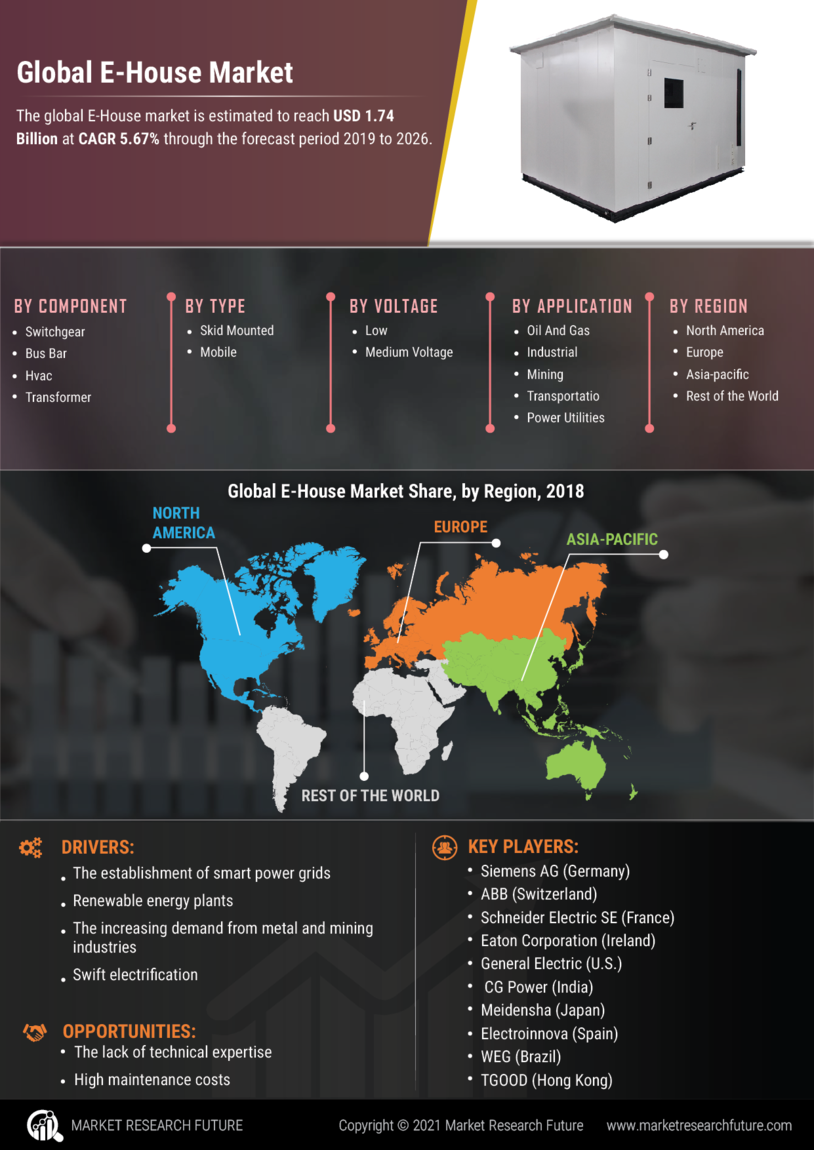 Global E-House Market

The global E-House market is estimated to reach USD 1.74 Billion at CAGR 5.67% through the forecast period 2019 to 2026.

BY COMPONENT
- Switchgear
- Bus Bar
- Hvac
- Transformer

BY TYPE
- Skid Mounted
- Mobile

BY VOLTAGE
- Low
- Medium Voltage

BY APPLICATION
- Oil And Gas
- Industrial
- Mining
- Transportatio
- Power Utilities

BY REGION
- North America
- Europe
- Asia-pacific
- Rest of the World

Global E-House Market Share, by Region, 2018

NORTH AMERICA

EUROPE

ASIA-PACIFIC

REST OF THE WORLD

DRIVERS:
- The establishment of smart power grids
- Renewable energy plants
- The increasing demand from metal and mining industries
- Swift electrification

OPPORTUNITIES:
- The lack of technical expertise
- High maintenance costs

KEY PLAYERS:
- Siemens AG (Germany)
- ABB (Switzerland)
- Schneider Electric SE (France)
- Eaton Corporation (Ireland)
- General Electric (U.S.)
- CG Power (India)
- Meidensha (Japan)
- Electroinnova (Spain)
- WEG (Brazil)
- TGOOD (Hong Kong)

MARKET RESEARCH FUTURE

Copyright © 2021 Market Research Future

www.marketresearchfuture.com