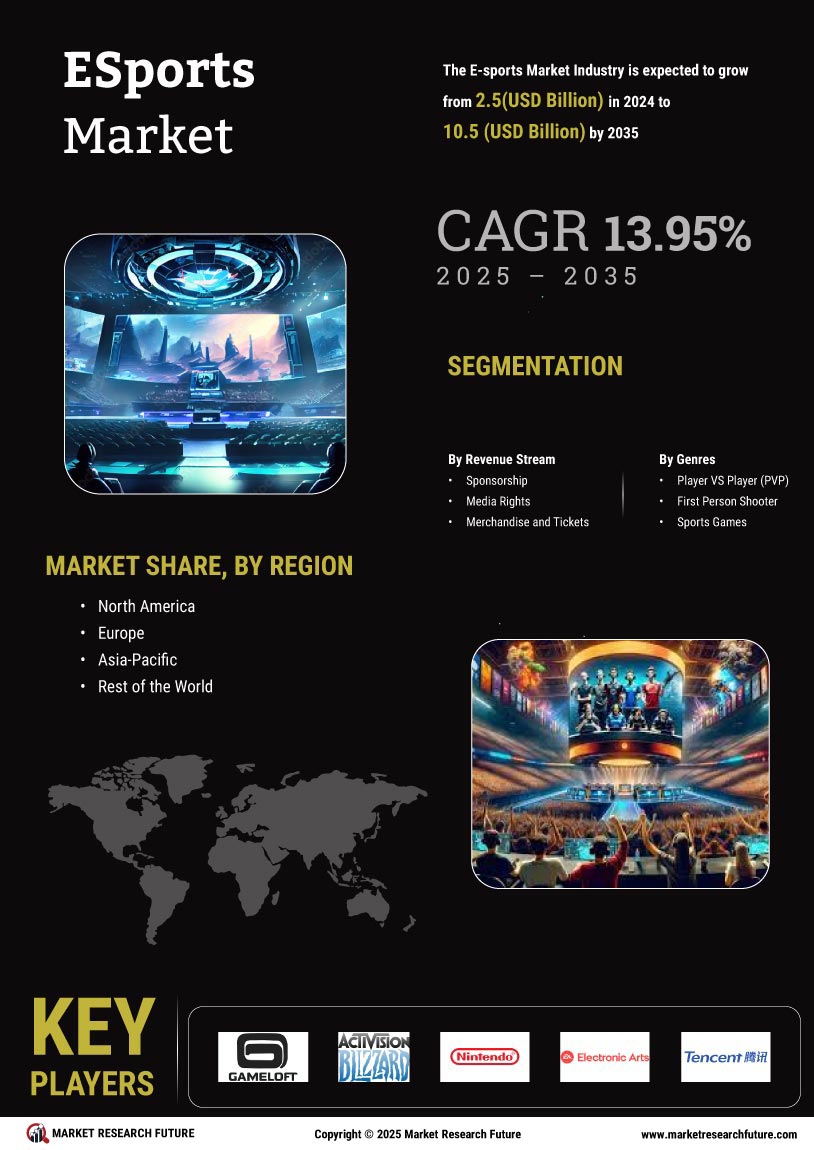 ESports Market

The E-sports Market Industry is expected to grow from 2.5(USD Billion) in 2024 to 10.5 (USD Billion) by 2035

CAGR 13.95%
2025 – 2035

SEGMENTATION

By Revenue Stream
• Sponsorship
• Media Rights
• Merchandise and Tickets

By Genres
• Player VS Player (PVP)
• First Person Shooter
• Sports Games

MARKET SHARE, BY REGION
• North America
• Europe
• Asia-Pacific
• Rest of the World

KEY PLAYERS

GAMELOFT
ACTIVISION BLIZZARD
Nintendo
EA Electronic Arts
Tencent 腾讯

MARKET RESEARCH FUTURE
Copyright © 2025 Market Research Future
www.marketresearchfuture.com