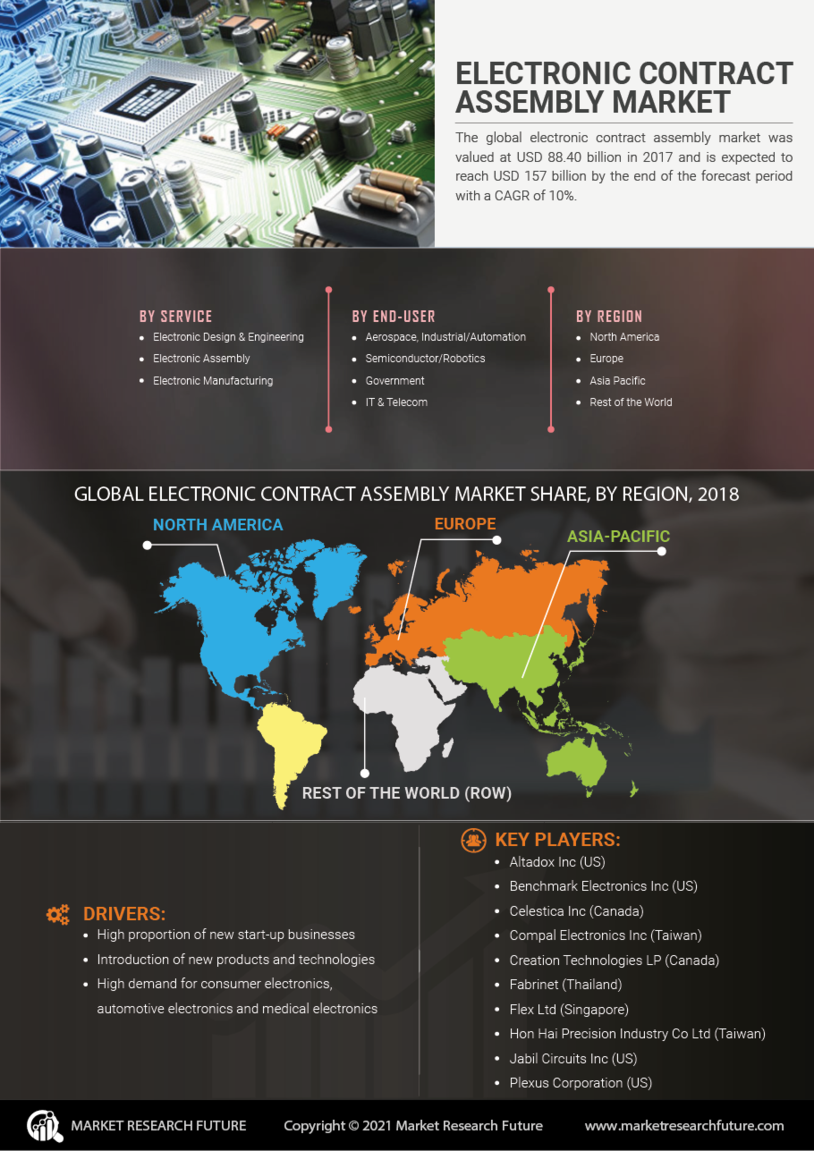 ELECTRONIC CONTRACT ASSEMBLY MARKET

The global electronic contract assembly market was valued at USD 88.40 billion in 2017 and is expected to reach USD 157 billion by the end of the forecast period with a CAGR of 10%.

BY SERVICE
- Electronic Design & Engineering
- Electronic Assembly
- Electronic Manufacturing

BY END-USER
- Aerospace, Industrial/Automation
- Semiconductor/Robotics
- Government
- IT & Telecom

BY REGION
- North America
- Europe
- Asia Pacific
- Rest of the World

GLOBAL ELECTRONIC CONTRACT ASSEMBLY MARKET SHARE, BY REGION, 2018

NORTH AMERICA
EUROPE
ASIA-PACIFIC
REST OF THE WORLD (ROW)

DRIVERS:
- High proportion of new start-up businesses
- Introduction of new products and technologies
- High demand for consumer electronics, automotive electronics and medical electronics

KEY PLAYERS:
- Altadox Inc (US)
- Benchmark Electronics Inc (US)
- Celestica Inc (Canada)
- Compal Electronics Inc (Taiwan)
- Creation Technologies LP (Canada)
- Fabrinet (Thailand)
- Flex Ltd (Singapore)
- Hon Hai Precision Industry Co Ltd (Taiwan)
- Jabil Circuits Inc (US)
- Plexus Corporation (US)

MARKET RESEARCH FUTURE
Copyright © 2021 Market Research Future
www.marketresearchfuture.com