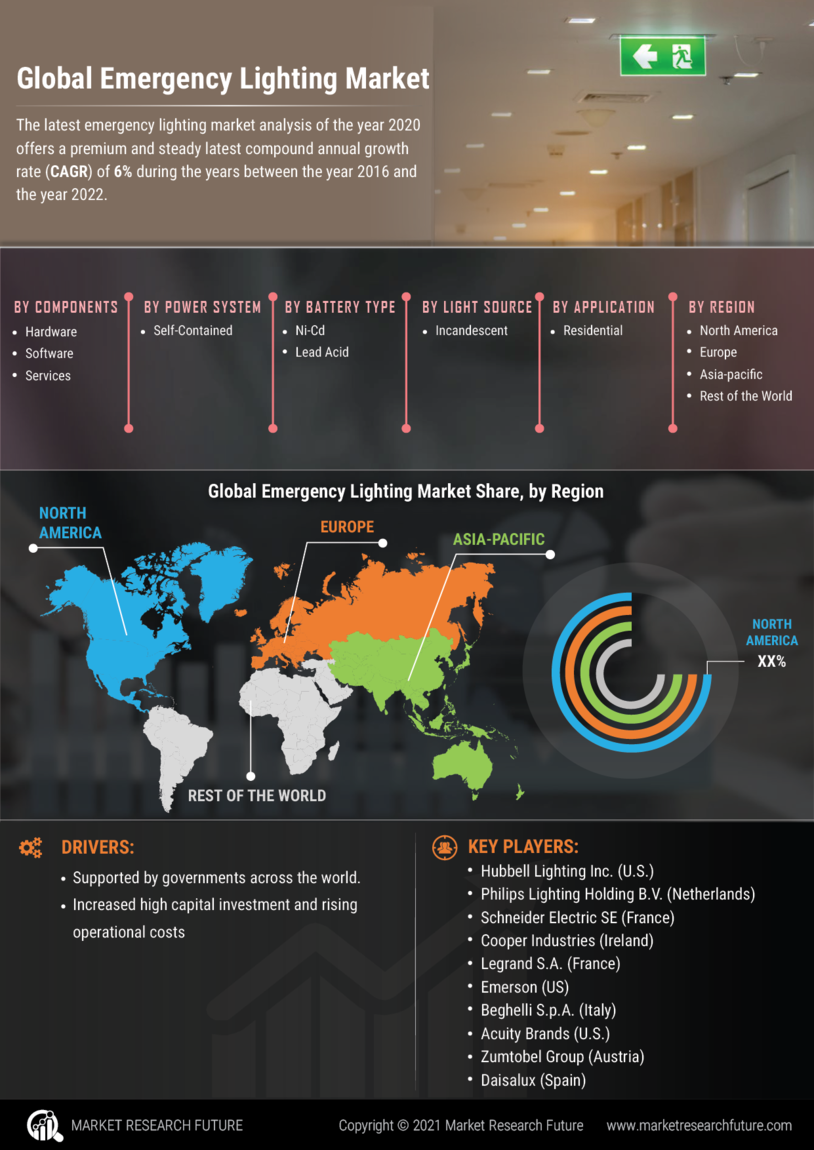 Global Emergency Lighting Market

The latest emergency lighting market analysis of the year 2020 offers a premium and steady latest compound annual growth rate (CAGR) of 6% during the years between the year 2016 and the year 2022.

BY COMPONENTS
- Hardware
- Software
- Services

BY POWER SYSTEM
- Self-Contained

BY BATTERY TYPE
- Ni-Cd
- Lead Acid

BY LIGHT SOURCE
- Incandescent

BY APPLICATION
- Residential

BY REGION
- North America
- Europe
- Asia-pacific
- Rest of the World

Global Emergency Lighting Market Share, by Region

NORTH AMERICA

EUROPE

ASIA-PACIFIC

REST OF THE WORLD

NORTH AMERICA
XX%

DRIVERS:
- Supported by governments across the world.
- Increased high capital investment and rising operational costs

KEY PLAYERS:
- Hubbell Lighting Inc. (U.S.)
- Philips Lighting Holding B.V. (Netherlands)
- Schneider Electric SE (France)
- Cooper Industries (Ireland)
- Legrand S.A. (France)
- Emerson (US)
- Beghelli S.p.A. (Italy)
- Acuity Brands (U.S.)
- Zumtobel Group (Austria)
- Daisalux (Spain)

MARKET RESEARCH FUTURE

Copyright © 2021 Market Research Future

www.marketresearchfuture.com