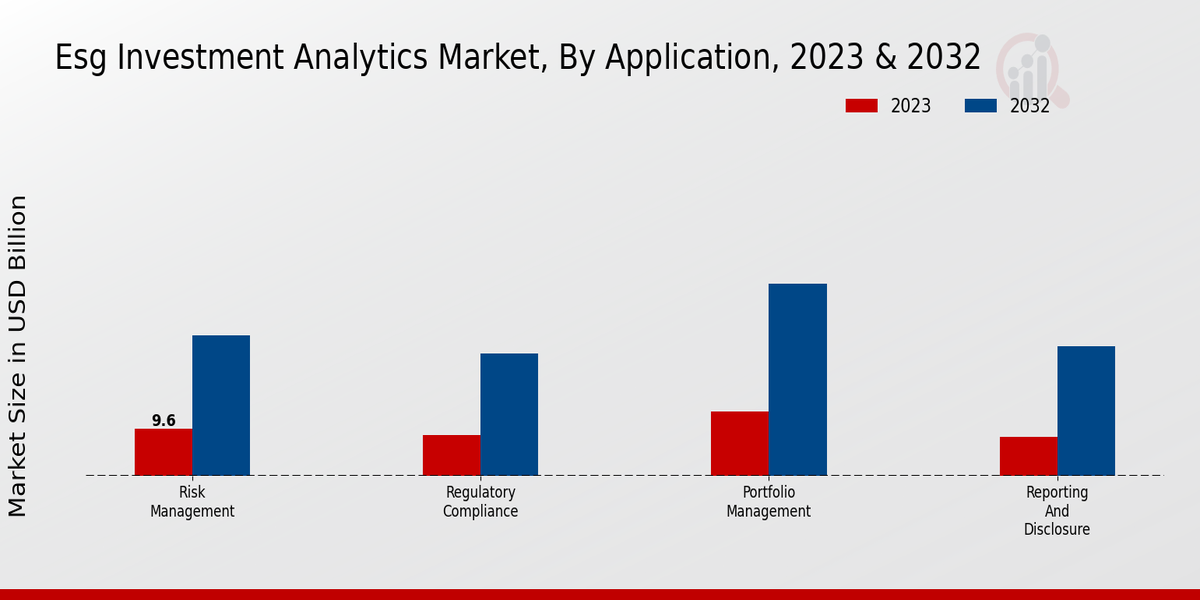 Esg Investment Analytics Market, By Application, 2023 & 2032

2023
2032

Market Size in USD Billion

9.6

Risk Management

Regulatory Compliance

Portfolio Management

Reporting And Disclosure