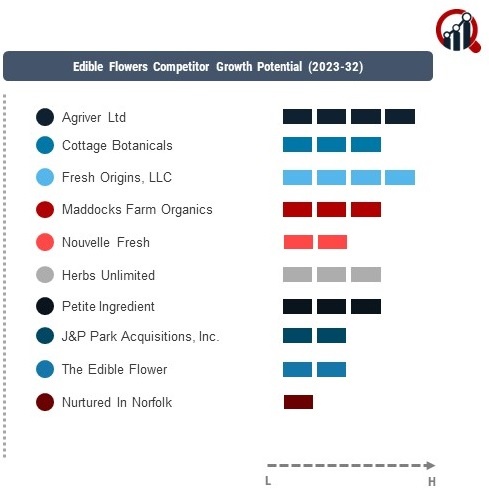 Edible Flowers Competitor Growth Potential (2023-32)

Agriver Ltd
Cottage Botanicals
Fresh Origins, LLC
Maddocks Farm Organics
Nouvelle Fresh
Herbs Unlimited
Petite Ingredient
J&P Park Acquisitions, Inc.
The Edible Flower
Nurtured In Norfolk

L
H