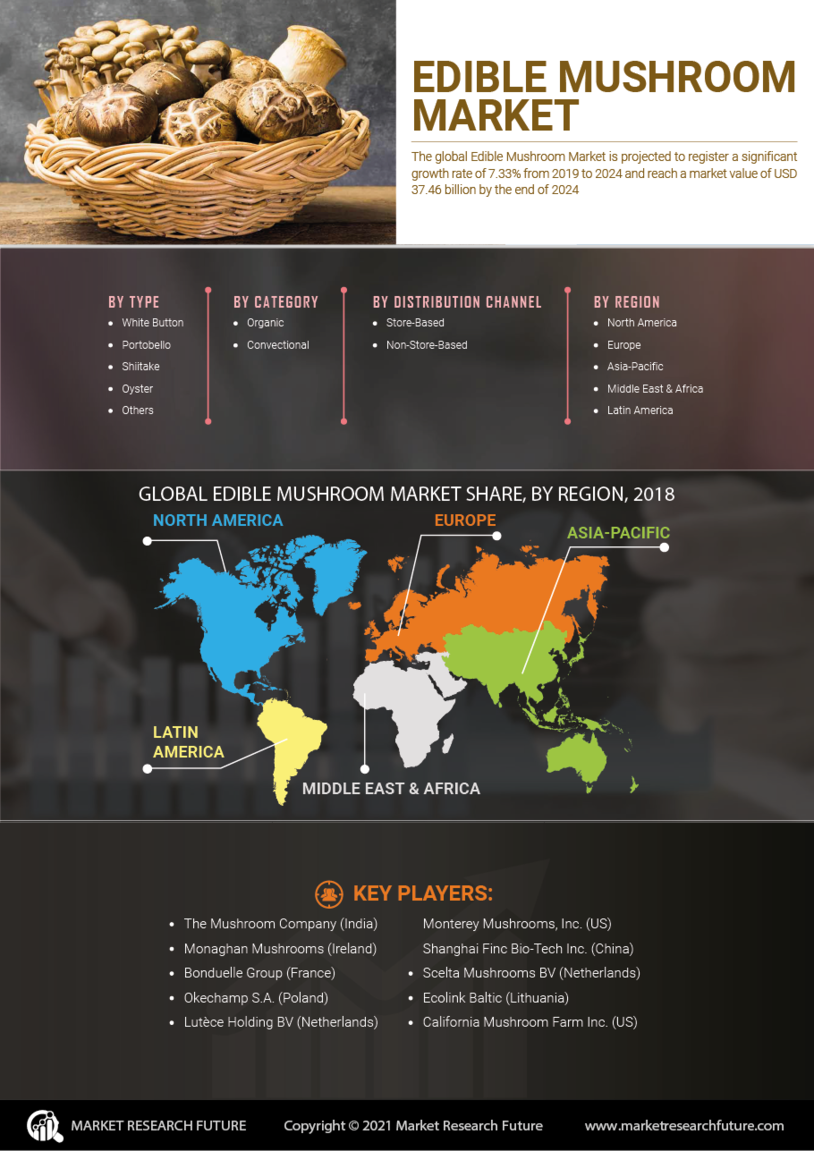 EDIBLE MUSHROOM MARKET

The global Edible Mushroom Market is projected to register a significant growth rate of 7.33% from 2019 to 2024 and reach a market value of USD 37.46 billion by the end of 2024

BY TYPE
- White Button
- Portobello
- Shiitake
- Oyster
- Others

BY CATEGORY
- Organic
- Convectional

BY DISTRIBUTION CHANNEL
- Store-Based
- Non-Store-Based

BY REGION
- North America
- Europe
- Asia-Pacific
- Middle East & Africa
- Latin America

GLOBAL EDIBLE MUSHROOM MARKET SHARE, BY REGION, 2018

NORTH AMERICA

EUROPE

ASIA-PACIFIC

LATIN AMERICA

MIDDLE EAST & AFRICA

KEY PLAYERS:

- The Mushroom Company (India)
- Monaghan Mushrooms (Ireland)
- Bonduelle Group (France)
- Okechamp S.A. (Poland)
- Lutèce Holding BV (Netherlands)

Monterey Mushrooms, Inc. (US)
Shanghai Finc Bio-Tech Inc. (China)
- Scelta Mushrooms BV (Netherlands)
- Ecolink Baltic (Lithuania)
- California Mushroom Farm Inc. (US)

MARKET RESEARCH FUTURE

Copyright © 2021 Market Research Future

www.marketresearchfuture.com