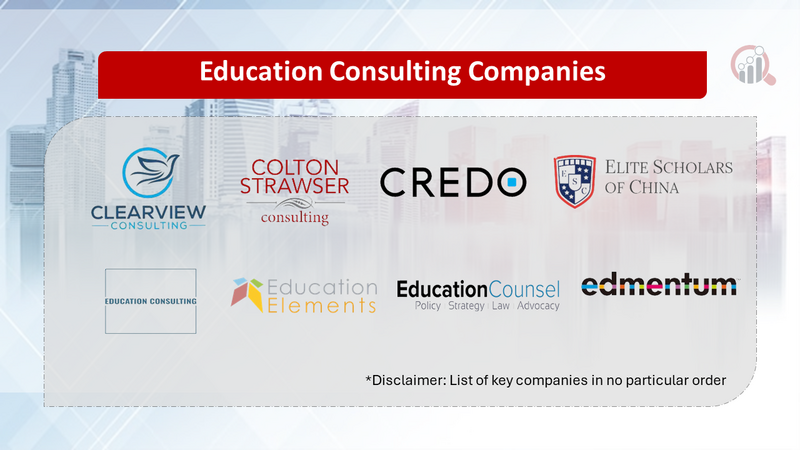 Education Consulting Companies

CLEARVIEW CONSULTING

COLTON STRAWSER consulting

CREDO

E S C

ELITE SCHOLARS OF CHINA

EDUCATION CONSULTING

Education Elements

EducationCounsel
Policy | Strategy | Law | Advocacy

edmentum

*Disclaimer: List of key companies in no particular order