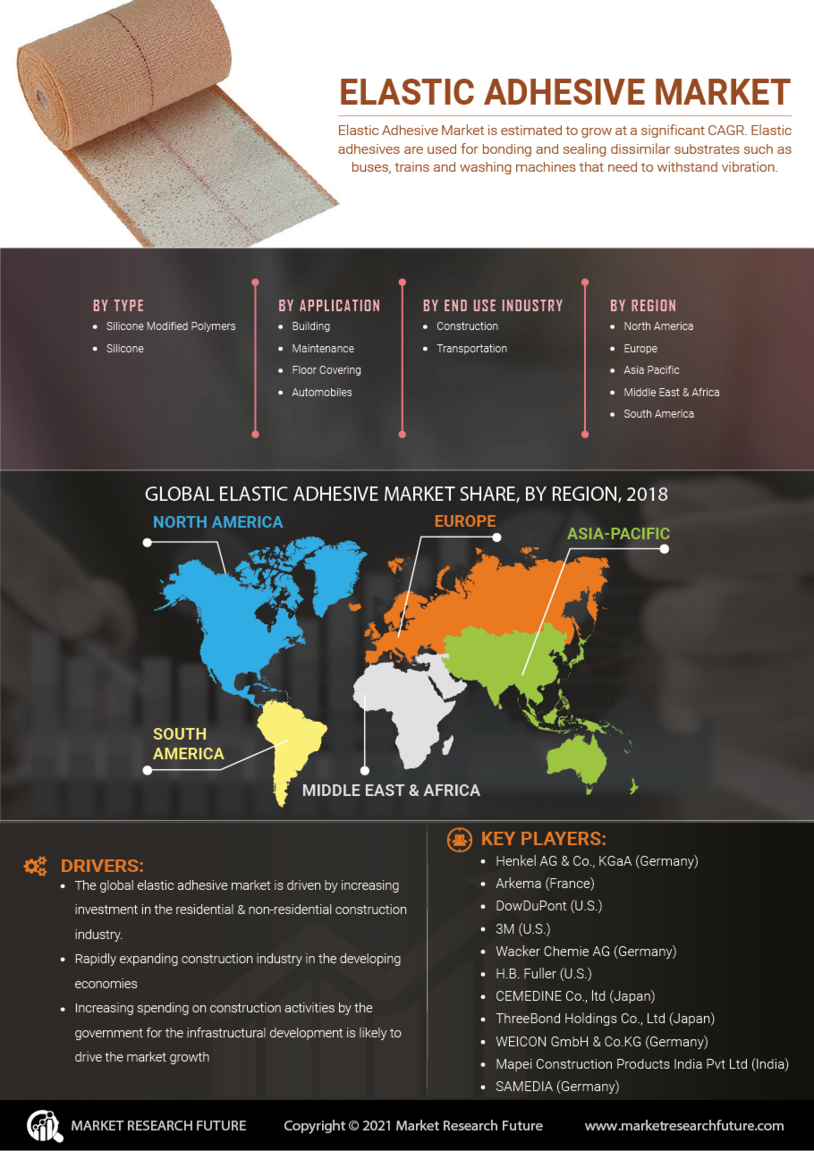 ELASTIC ADHESIVE MARKET

Elastic Adhesive Market is estimated to grow at a significant CAGR. Elastic adhesives are used for bonding and sealing dissimilar substrates such as buses, trains and washing machines that need to withstand vibration.

BY TYPE
- Silicone Modified Polymers
- Silicone

BY APPLICATION
- Building
- Maintenance
- Floor Covering
- Automobiles

BY END USE INDUSTRY
- Construction
- Transportation

BY REGION
- North America
- Europe
- Asia Pacific
- Middle East & Africa
- South America

GLOBAL ELASTIC ADHESIVE MARKET SHARE, BY REGION, 2018

NORTH AMERICA
EUROPE
ASIA-PACIFIC
SOUTH AMERICA
MIDDLE EAST & AFRICA

DRIVERS:
- The global elastic adhesive market is driven by increasing investment in the residential & non-residential construction industry.
- Rapidly expanding construction industry in the developing economies
- Increasing spending on construction activities by the government for the infrastructural development is likely to drive the market growth

KEY PLAYERS:
- Henkel AG & Co., KGaA (Germany)
- Arkema (France)
- DowDuPont (U.S.)
- 3M (U.S.)
- Wacker Chemie AG (Germany)
- H.B. Fuller (U.S.)
- CEMEDINE Co., ltd (Japan)
- ThreeBond Holdings Co., Ltd (Japan)
- WEICON GmbH & Co.KG (Germany)
- Mapei Construction Products India Pvt Ltd (India)
- SAMEDIA (Germany)

MARKET RESEARCH FUTURE
Copyright © 2021 Market Research Future
www.marketresearchfuture.com