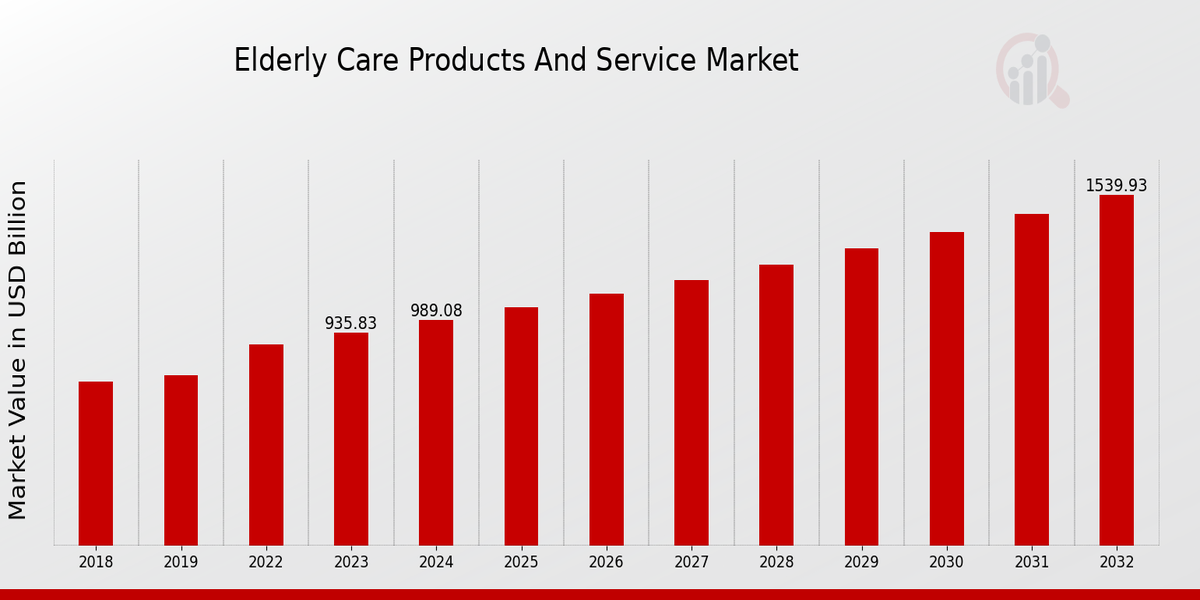 Elderly Care Products And Service Market

Market Value in USD Billion

935.83
989.08
1539.93

2018
2019
2022
2023
2024
2025
2026
2027
2028
2029
2030
2031
2032