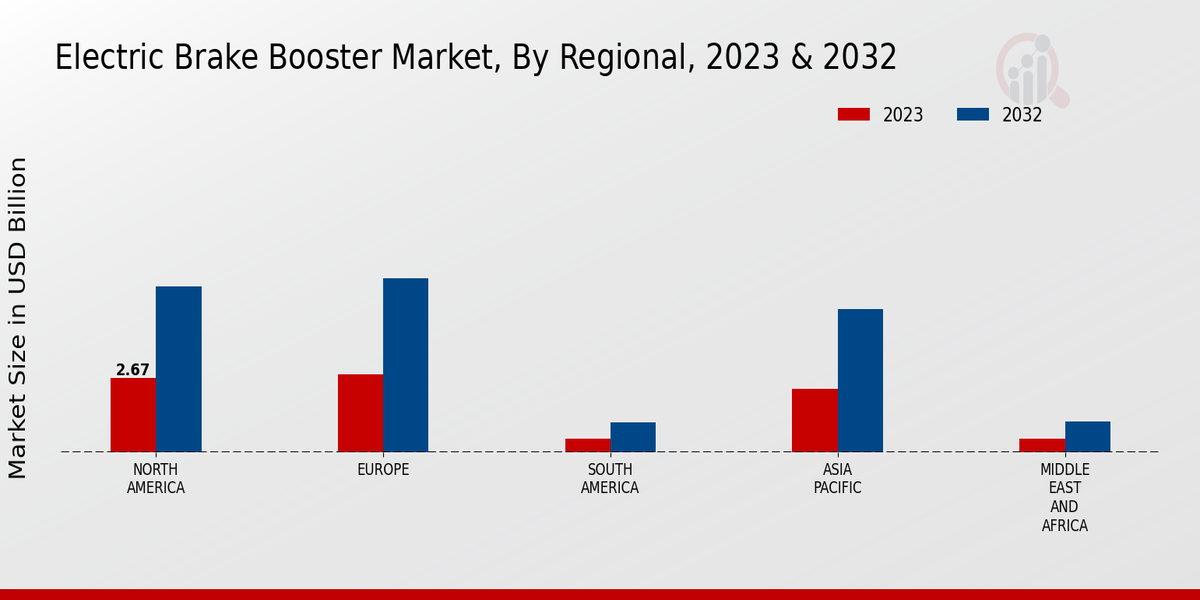 Electric Brake Booster Market, By Regional, 2023 & 2032

2023
2032

Market Size in USD Billion

2.67

NORTH AMERICA
EUROPE
SOUTH AMERICA
ASIA PACIFIC
MIDDLE EAST AND AFRICA