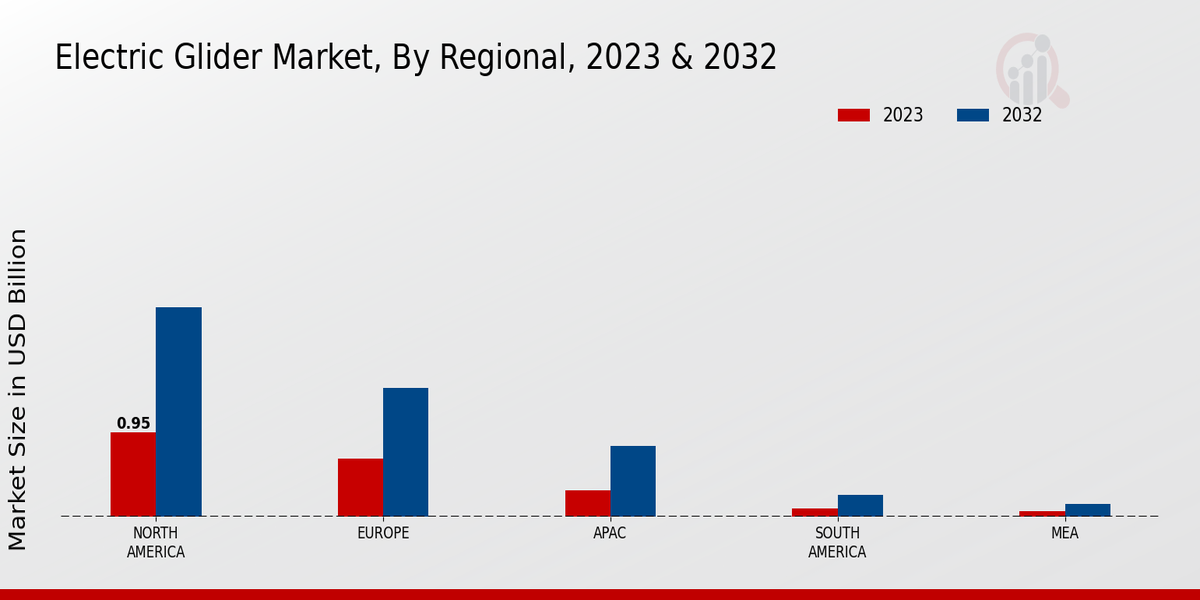 Electric Glider Market, By Regional, 2023 & 2032

2023
2032

Market Size in USD Billion

0.95

NORTH AMERICA
EUROPE
APAC
SOUTH AMERICA
MEA