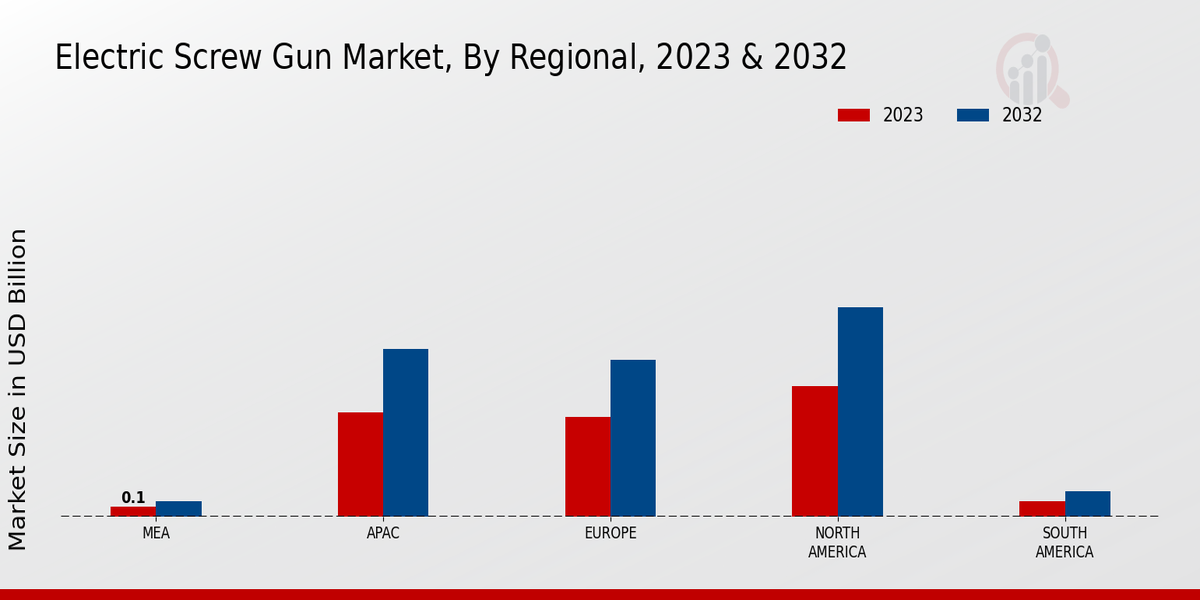 Electric Screw Gun Market, By Regional, 2023 & 2032

2023
2032

Market Size in USD Billion

0.1

MEA
APAC
EUROPE
NORTH AMERICA
SOUTH AMERICA