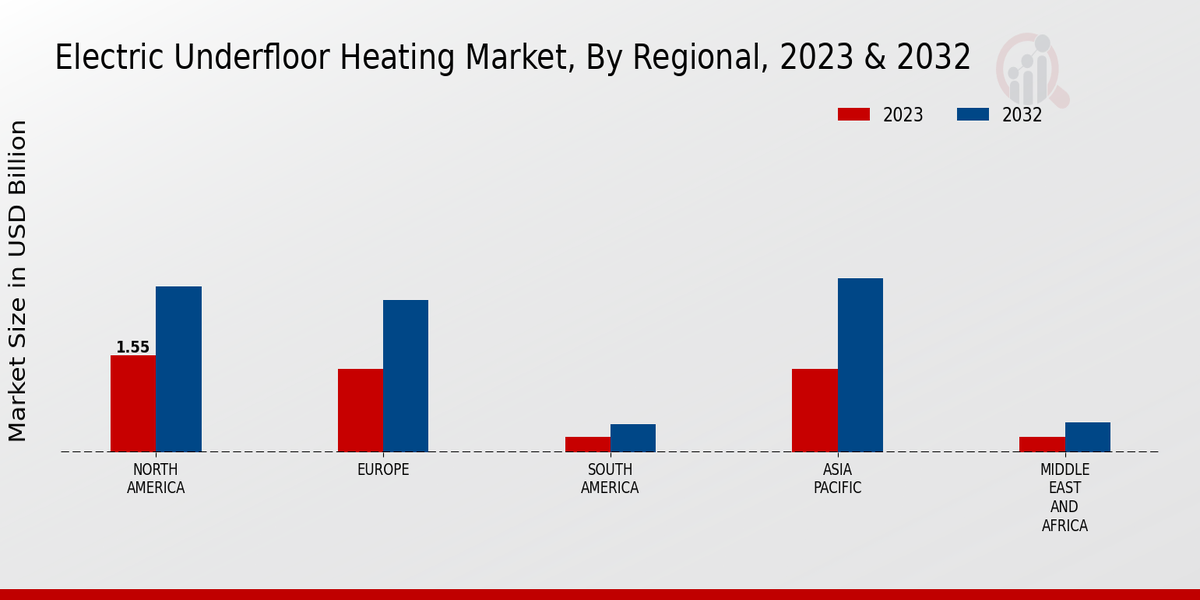 Electric Underfloor Heating Market, By Regional, 2023 & 2032

2023 2032

Market Size in USD Billion

1.55

NORTH AMERICA

EUROPE

SOUTH AMERICA

ASIA PACIFIC

MIDDLE EAST AND AFRICA