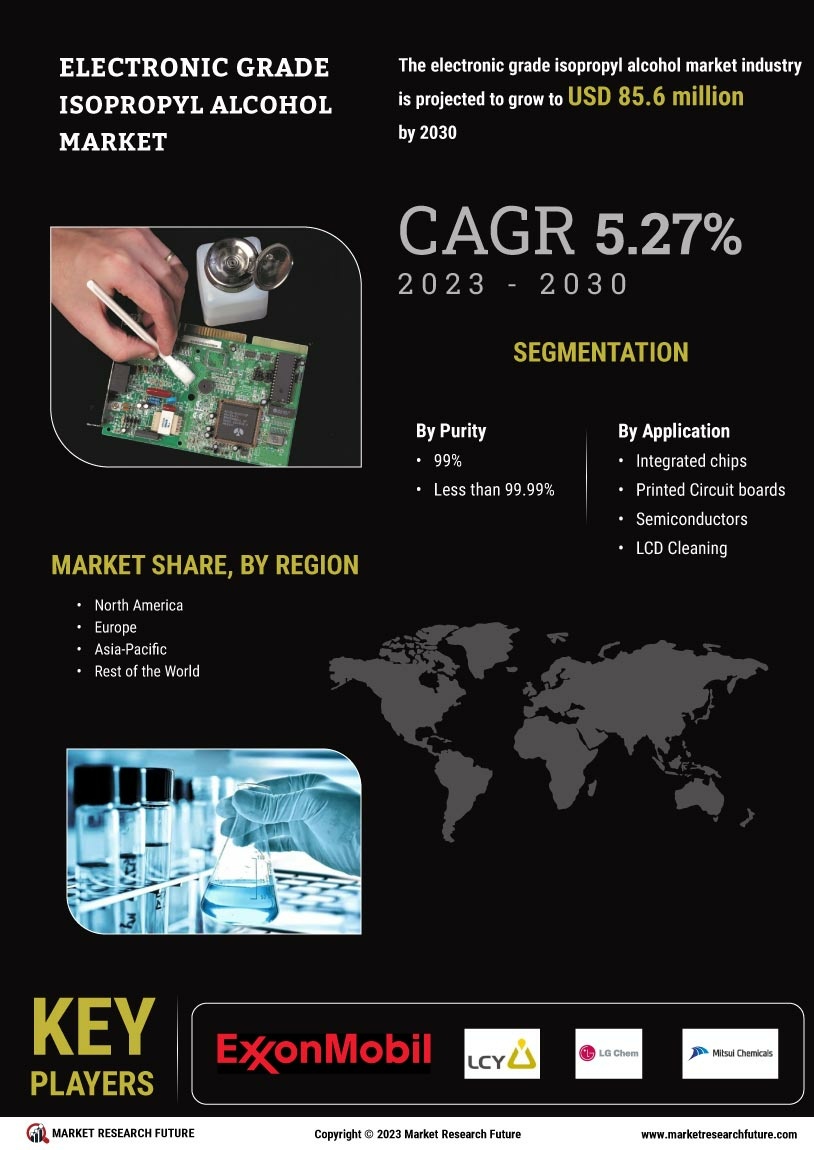 ELECTRONIC GRADE ISOPROPYL ALCOHOL MARKET

The electronic grade isopropyl alcohol market industry is projected to grow to USD 85.6 million by 2030

CAGR 5.27%
2023 - 2030

SEGMENTATION

By Purity
• 99%
• Less than 99.99%

By Application
• Integrated chips
• Printed Circuit boards
• Semiconductors
• LCD Cleaning

MARKET SHARE, BY REGION
• North America
• Europe
• Asia-Pacific
• Rest of the World

KEY PLAYERS

ExxonMobil
LCY
LG Chem
Mitsui Chemicals

MARKET RESEARCH FUTURE
Copyright © 2023 Market Research Future
www.marketresearchfuture.com