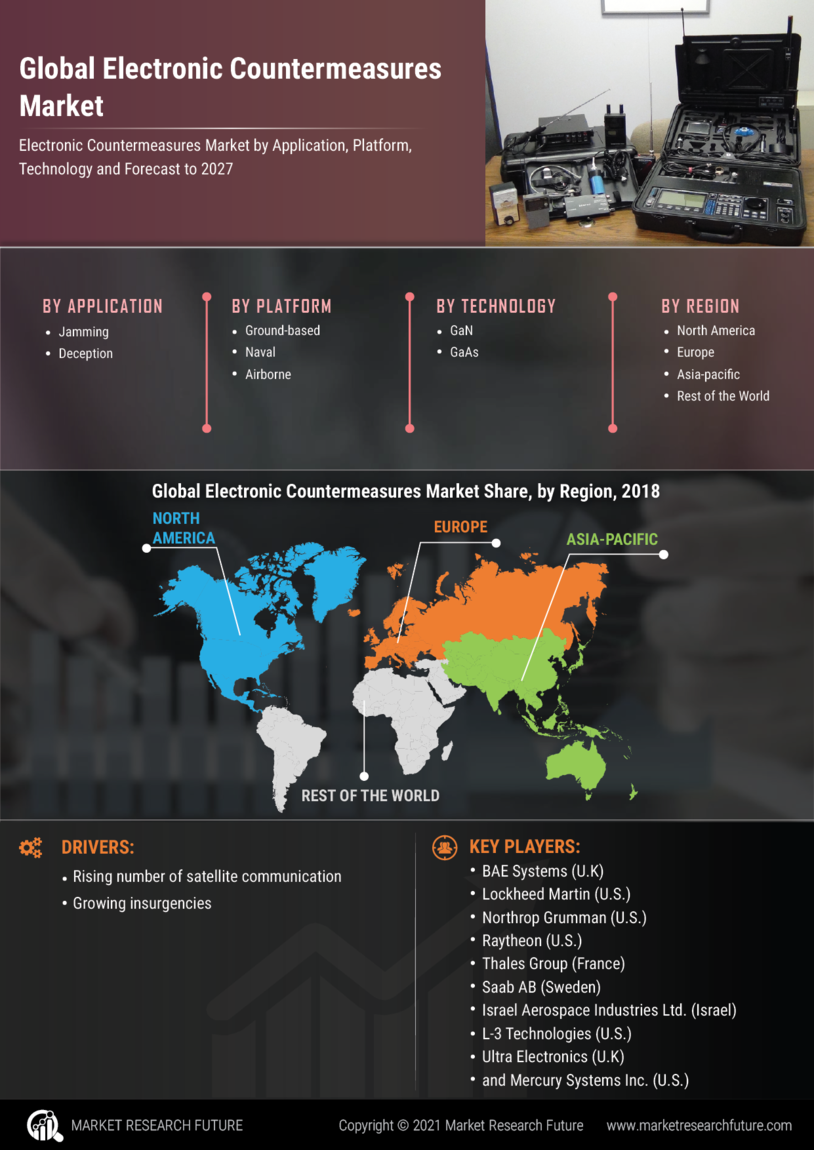 Global Electronic Countermeasures Market

Electronic Countermeasures Market by Application, Platform, Technology and Forecast to 2027

BY APPLICATION
• Jamming
• Deception

BY PLATFORM
• Ground-based
• Naval
• Airborne

BY TECHNOLOGY
• GaN
• GaAs

BY REGION
• North America
• Europe
• Asia-pacific
• Rest of the World

Global Electronic Countermeasures Market Share, by Region, 2018

NORTH AMERICA

EUROPE

ASIA-PACIFIC

REST OF THE WORLD

DRIVERS:
• Rising number of satellite communication
• Growing insurgencies

KEY PLAYERS:
• BAE Systems (U.K)
• Lockheed Martin (U.S.)
• Northrop Grumman (U.S.)
• Raytheon (U.S.)
• Thales Group (France)
• Saab AB (Sweden)
• Israel Aerospace Industries Ltd. (Israel)
• L-3 Technologies (U.S.)
• Ultra Electronics (U.K)
• and Mercury Systems Inc. (U.S.)

MARKET RESEARCH FUTURE

Copyright © 2021 Market Research Future

www.marketresearchfuture.com