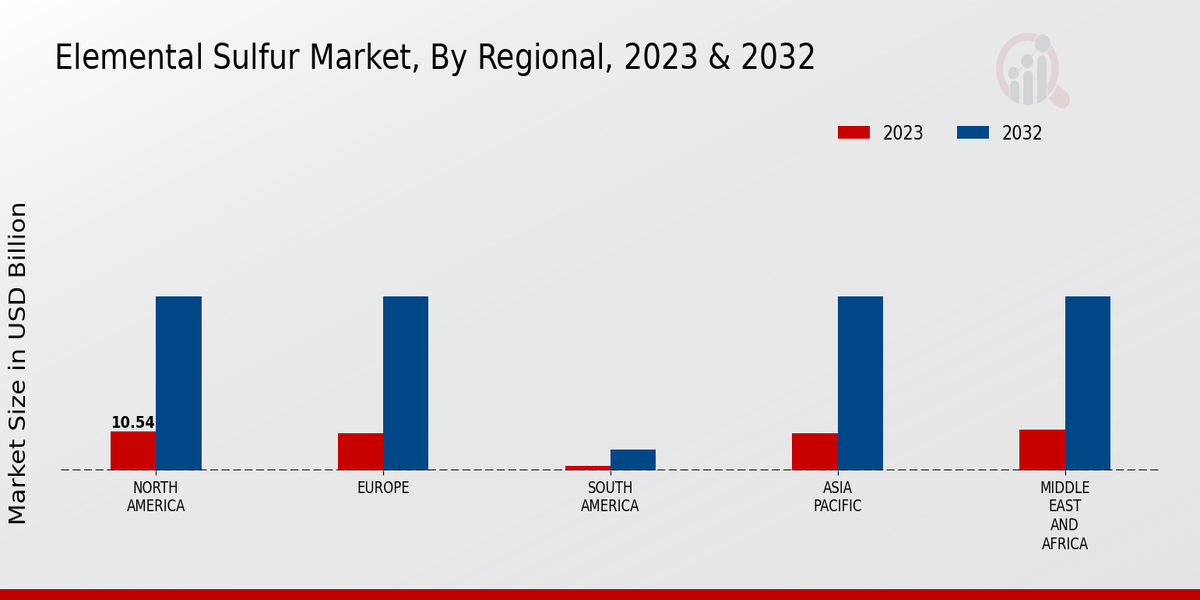 Elemental Sulfur Market, By Regional, 2023 & 2032

2023
2032

Market Size in USD Billion

10.54

NORTH AMERICA
EUROPE
SOUTH AMERICA
ASIA PACIFIC
MIDDLE EAST AND AFRICA