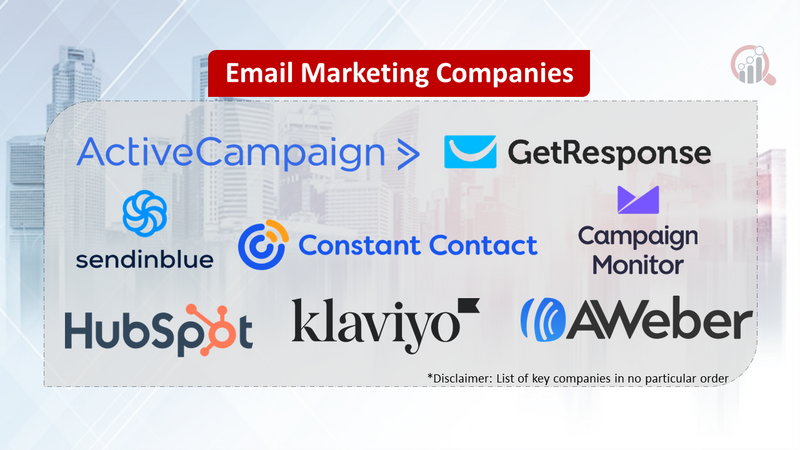 Email Marketing Companies

ActiveCampaign >

GetResponse

sendinblue

Constant Contact

Campaign Monitor

HubSpot

klaviyo

AWeber

*Disclaimer: List of key companies in no particular order