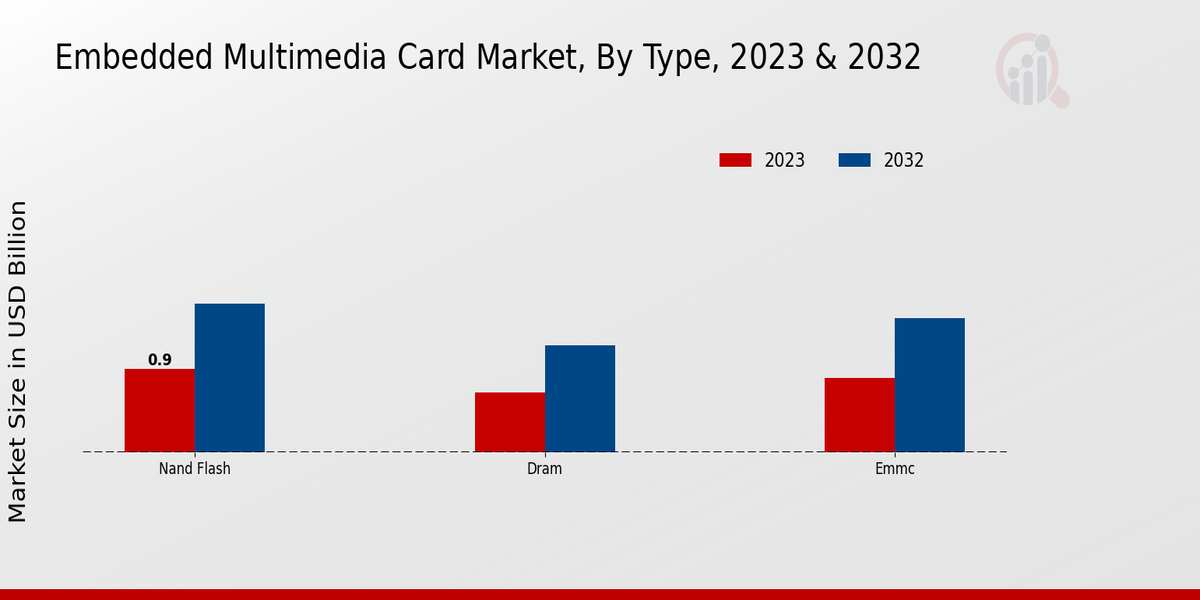 Embedded Multimedia Card Market, By Type, 2023 & 2032

2023
2032

Market Size in USD Billion

0.9

Nand Flash
Dram
Emmc