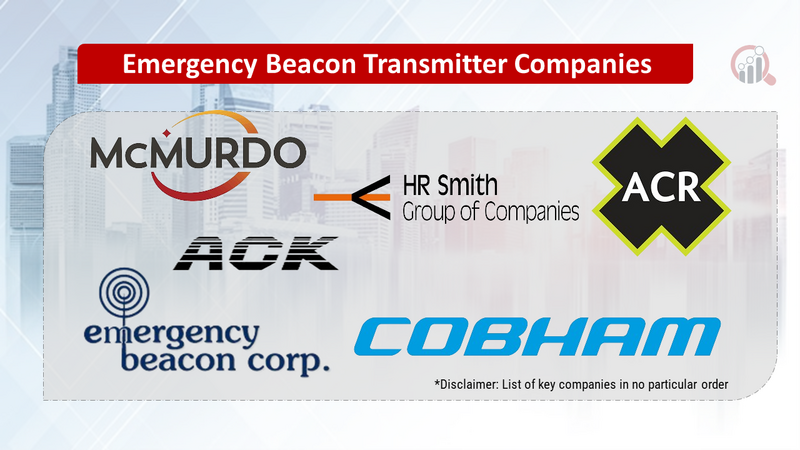 Emergency Beacon Transmitter Companies

McMURDO

HR Smith
Group of Companies

ACR

ACK

emergency
beacon corp.

COBHAM

*Disclaimer: List of key companies in no particular order