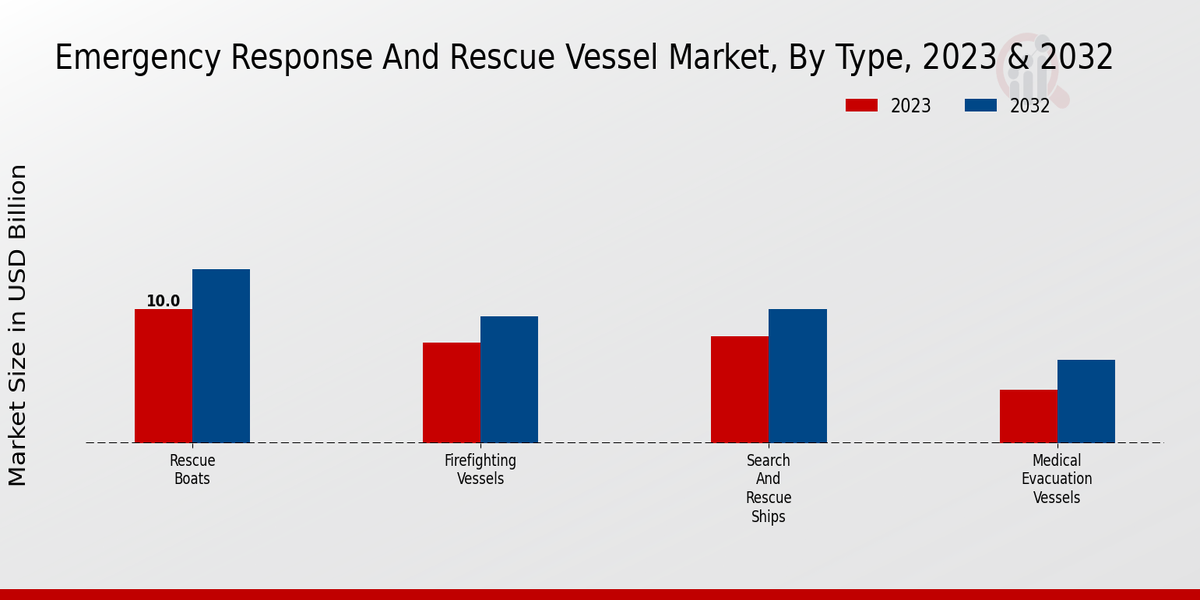 Emergency Response And Rescue Vessel Market, By Type, 2023 & 2032

2023
2032

Market Size in USD Billion

10.0

Rescue Boats

Firefighting Vessels

Search And Rescue Ships

Medical Evacuation Vessels