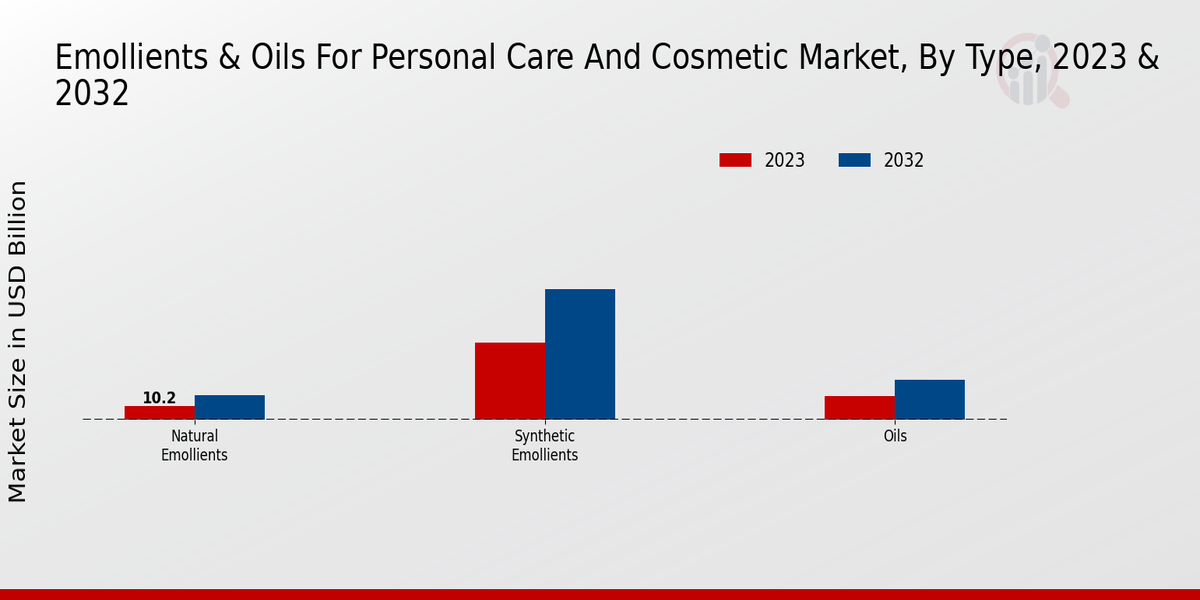 Emollients & Oils For Personal Care And Cosmetic Market, By Type, 2023 & 2032

2023
2032

Market Size in USD Billion

10.2

Natural Emollients

Synthetic Emollients

Oils