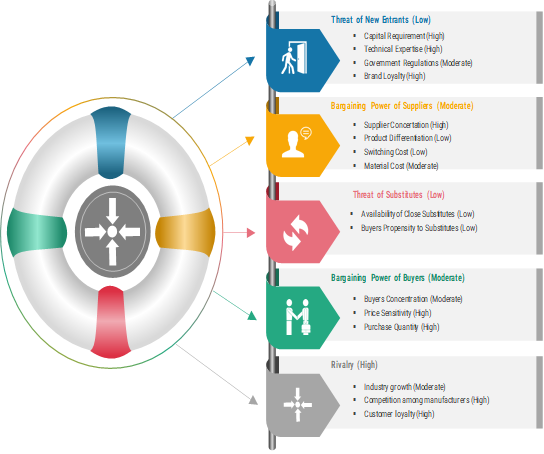 Threat of New Entrants (Low)

- Capital Requirement (High)
- Technical Expertise (High)
- Government Regulations (Moderate)
- Brand Loyalty (High)

Bargaining Power of Suppliers (Moderate)

- Supplier Concertation (High)
- Product Differentiation (Low)
- Switching Cost (Low)
- Material Cost (Moderate)

Threat of Substitutes (Low)

- Availability of Close Substitutes (Low)
- Buyers Propensity to Substitutes (Low)

Bargaining Power of Buyers (Moderate)

- Buyers Concentration (Moderate)
- Price Sensitivity (High)
- Purchase Quantity (High)

Rivalry (High)

- Industry growth (Moderate)
- Competition among manufacturers (High)
- Customer loyalty (High)