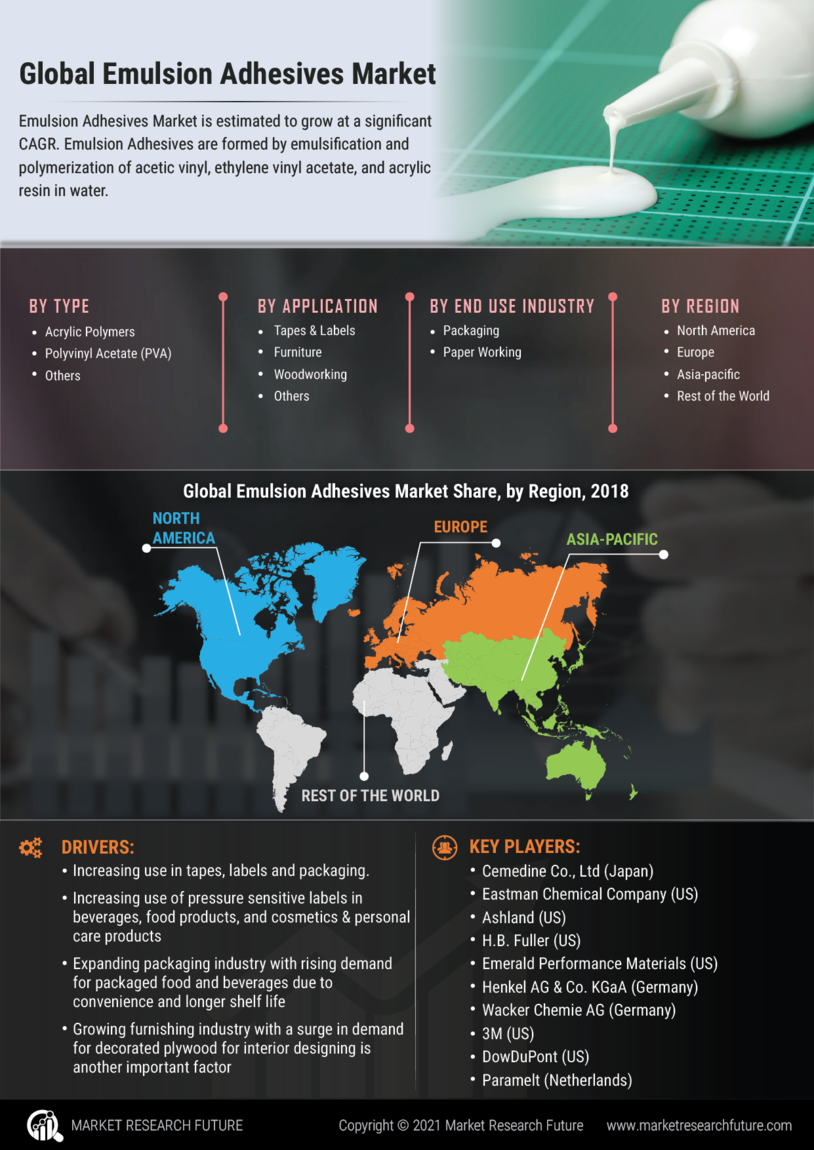 Global Emulsion Adhesives Market

Emulsion Adhesives Market is estimated to grow at a significant CAGR. Emulsion Adhesives are formed by emulsification and polymerization of acetic vinyl, ethylene vinyl acetate, and acrylic resin in water.

BY TYPE
- Acrylic Polymers
- Polyvinyl Acetate (PVA)
- Others

BY APPLICATION
- Tapes & Labels
- Furniture
- Woodworking
- Others

BY END USE INDUSTRY
- Packaging
- Paper Working

BY REGION
- North America
- Europe
- Asia-pacific
- Rest of the World

Global Emulsion Adhesives Market Share, by Region, 2018

NORTH AMERICA
EUROPE
ASIA-PACIFIC
REST OF THE WORLD

DRIVERS:
- Increasing use in tapes, labels and packaging.
- Increasing use of pressure sensitive labels in beverages, food products, and cosmetics & personal care products
- Expanding packaging industry with rising demand for packaged food and beverages due to convenience and longer shelf life
- Growing furnishing industry with a surge in demand for decorated plywood for interior designing is another important factor

KEY PLAYERS:
- Cemedine Co., Ltd (Japan)
- Eastman Chemical Company (US)
- Ashland (US)
- H.B. Fuller (US)
- Emerald Performance Materials (US)
- Henkel AG & Co. KGaA (Germany)
- Wacker Chemie AG (Germany)
- 3M (US)
- DowDuPont (US)
- Paramelt (Netherlands)

MARKET RESEARCH FUTURE
Copyright © 2021 Market Research Future
www.marketresearchfuture.com