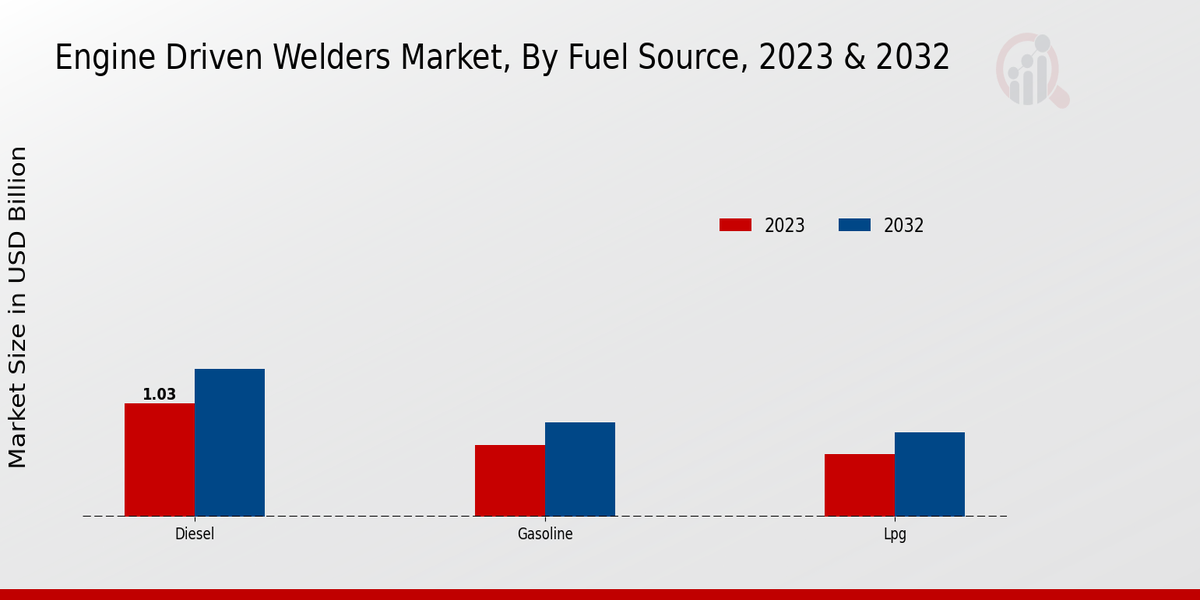 Engine Driven Welders Market, By Fuel Source, 2023 & 2032

Market Size in USD Billion

2023
2032

1.03

Diesel
Gasoline
Lpg