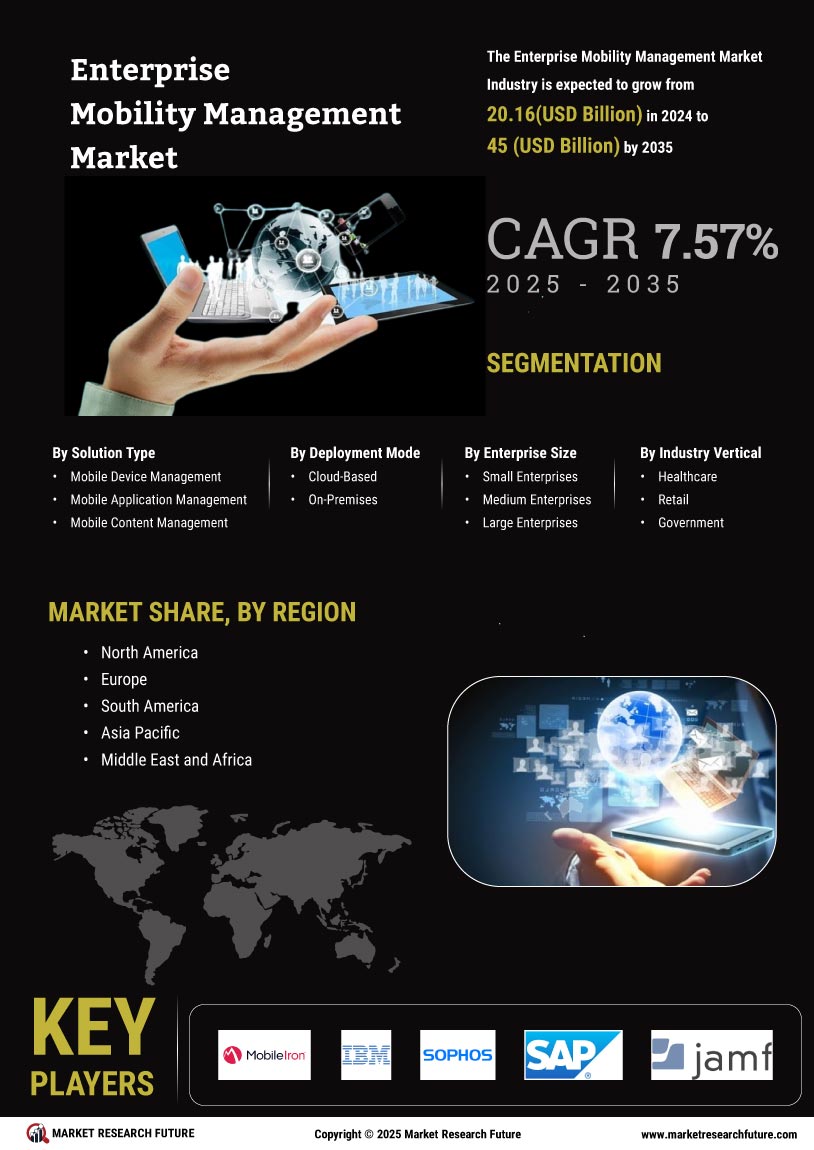 Enterprise Mobility Management Market

The Enterprise Mobility Management Market Industry is expected to grow from 20.16(USD Billion) in 2024 to 45 (USD Billion) by 2035

CAGR 7.57%
2025 - 2035

SEGMENTATION

By Solution Type
• Mobile Device Management
• Mobile Application Management
• Mobile Content Management

By Deployment Mode
• Cloud-Based
• On-Premises

By Enterprise Size
• Small Enterprises
• Medium Enterprises
• Large Enterprises

By Industry Vertical
• Healthcare
• Retail
• Government

MARKET SHARE, BY REGION
• North America
• Europe
• South America
• Asia Pacific
• Middle East and Africa

KEY PLAYERS

MobileIron
IBM
SOPHOS
SAP
jamf

MARKET RESEARCH FUTURE
Copyright © 2025 Market Research Future
www.marketresearchfuture.com