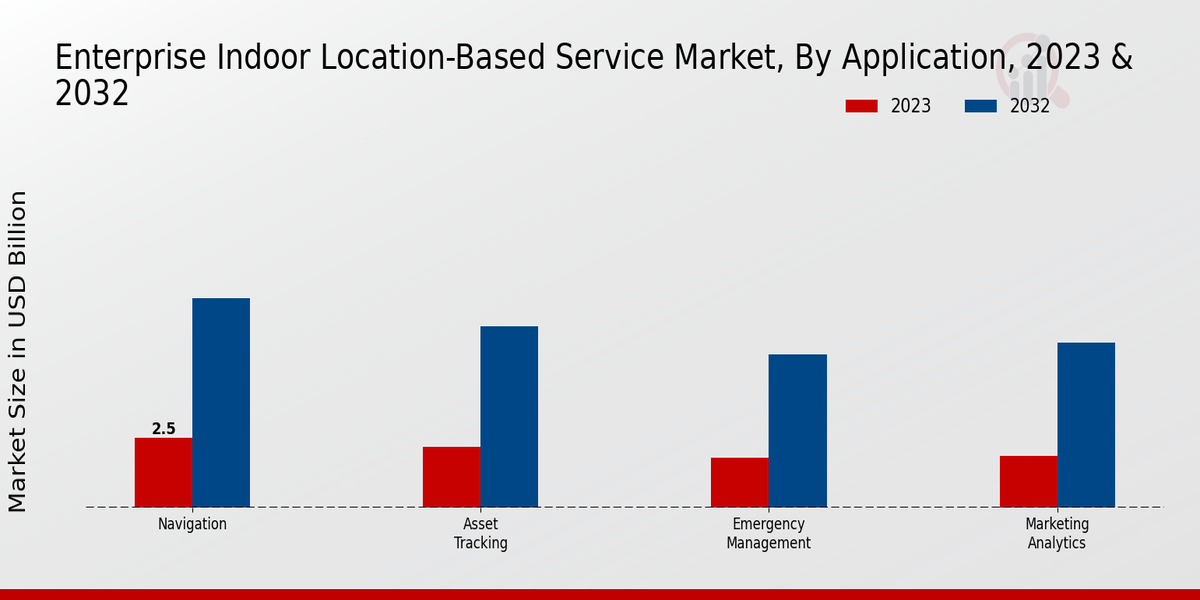 Enterprise Indoor Location-Based Service Market, By Application, 2023 & 2032

2023 2032

Market Size in USD Billion

2.5

Navigation

Asset Tracking

Emergency Management

Marketing Analytics