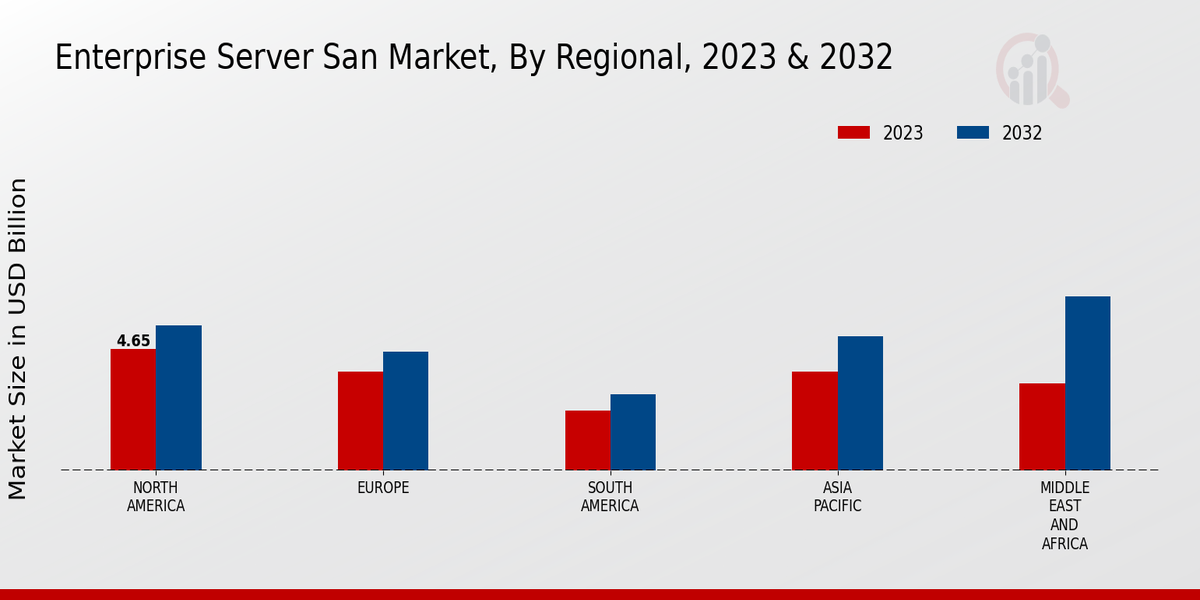 Enterprise Server San Market, By Regional, 2023 & 2032

2023
2032

Market Size in USD Billion

4.65

NORTH AMERICA
EUROPE
SOUTH AMERICA
ASIA PACIFIC
MIDDLE EAST AND AFRICA