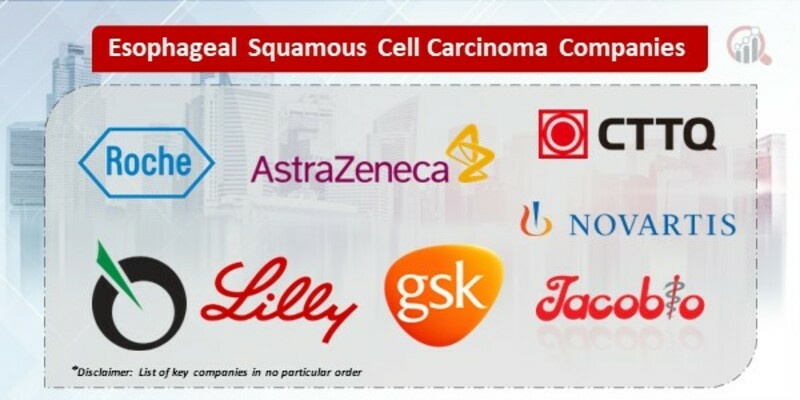 Esophageal Squamous Cell Carcinoma Companies

Roche

AstraZeneca

CTTQ

NOVARTIS

Lilly

gsk

Jacobio

*Disclaimer: List of key companies in no particular order