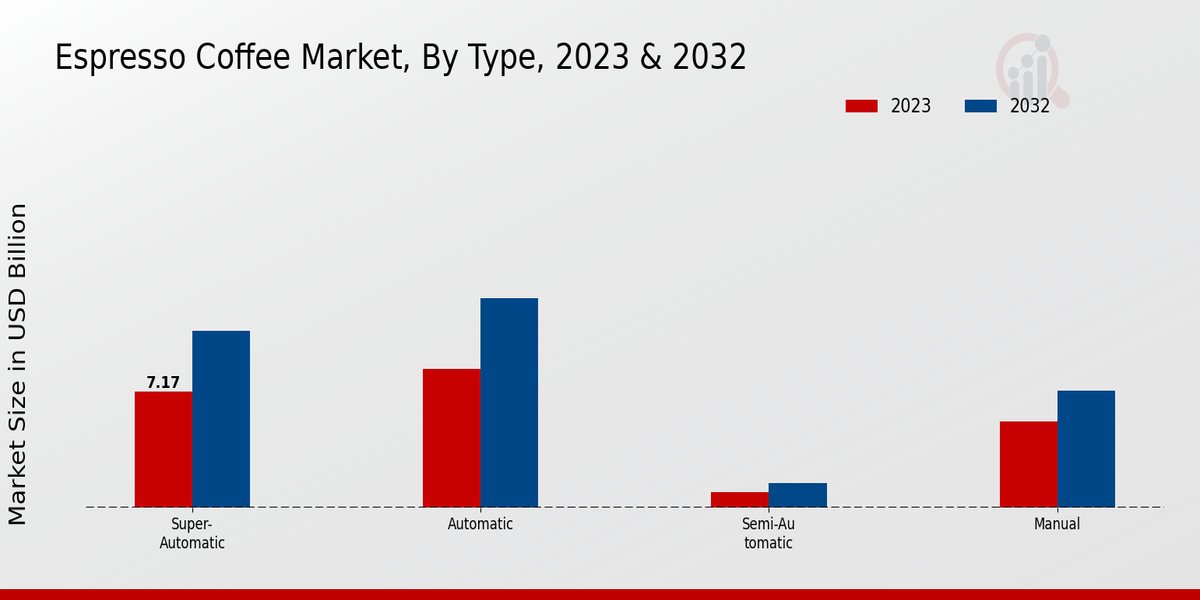 Espresso Coffee Market, By Type, 2023 & 2032

2023 2032

Market Size in USD Billion

7.17

Super-Automatic

Automatic

Semi-Au tomatic

Manual