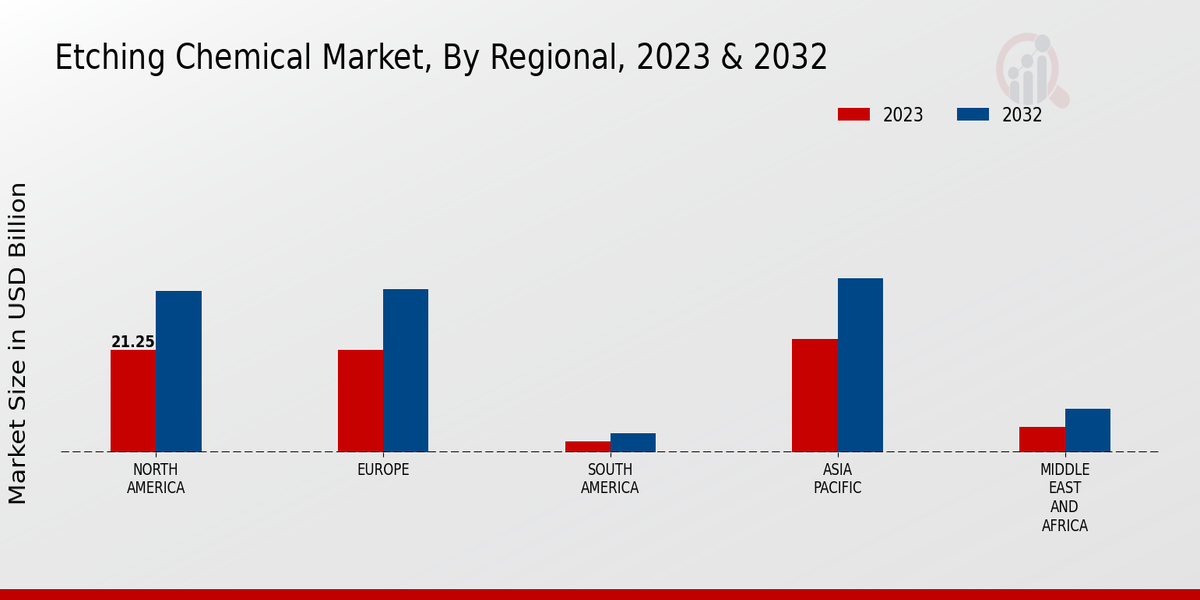 Etching Chemical Market, By Regional, 2023 & 2032

2023
2032

Market Size in USD Billion

21.25

NORTH AMERICA
EUROPE
SOUTH AMERICA
ASIA PACIFIC
MIDDLE EAST AND AFRICA