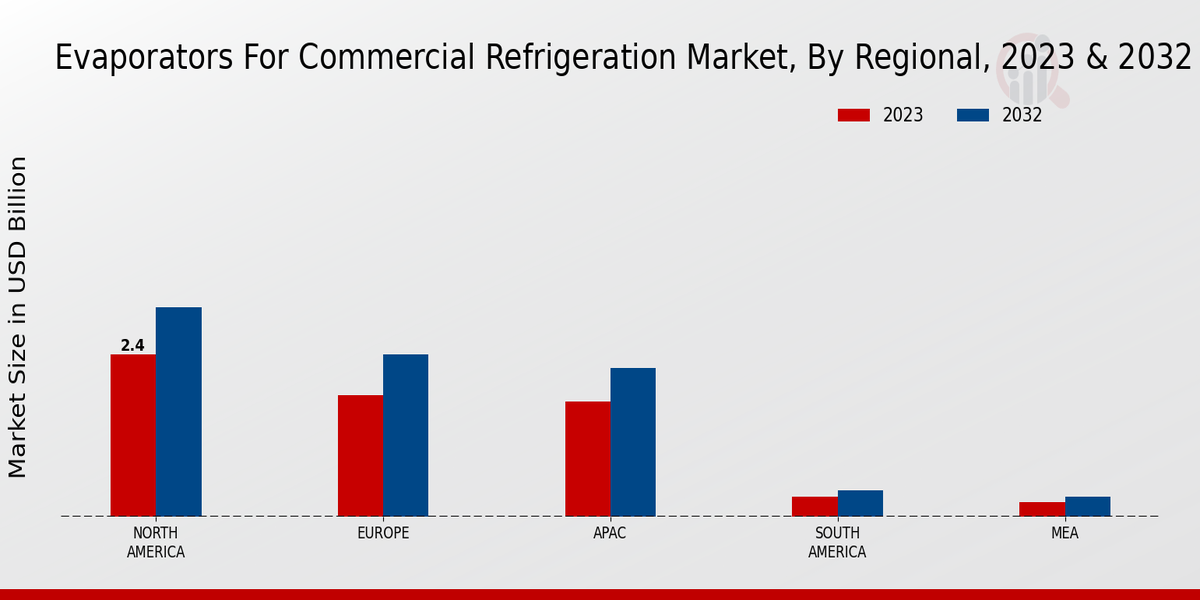 Evaporators For Commercial Refrigeration Market, By Regional, 2023 & 2032

2023
2032

Market Size in USD Billion

2.4

NORTH AMERICA
EUROPE
APAC
SOUTH AMERICA
MEA