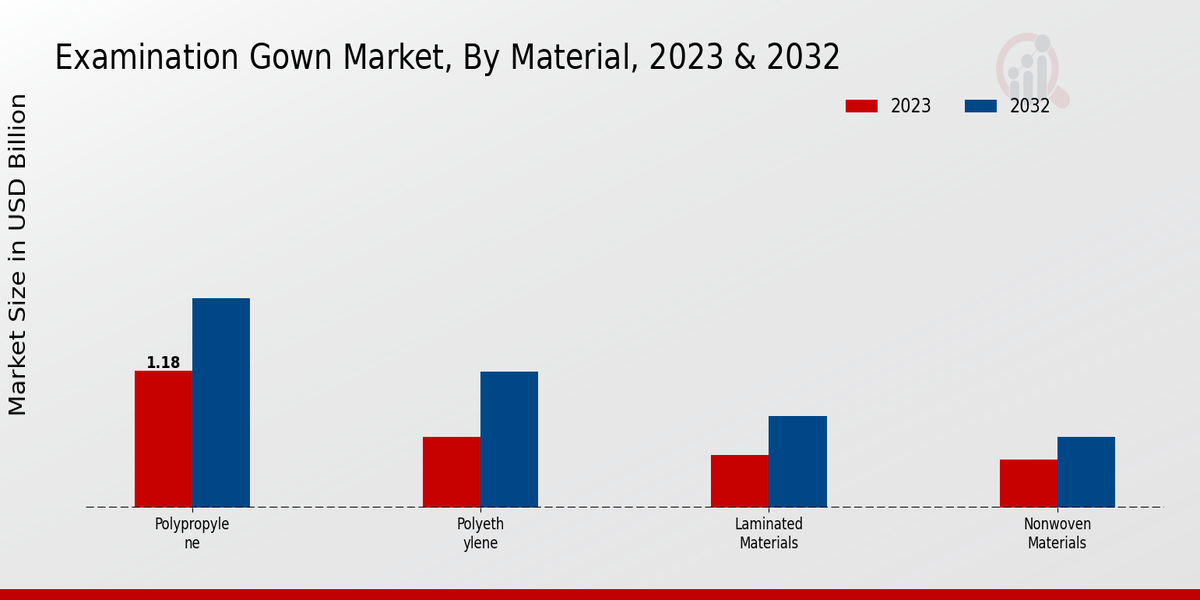 Examination Gown Market, By Material, 2023 & 2032

2023 2032

Market Size in USD Billion

1.18

Polypropyle ne

Polyeth ylene

Laminated Materials

Nonwoven Materials