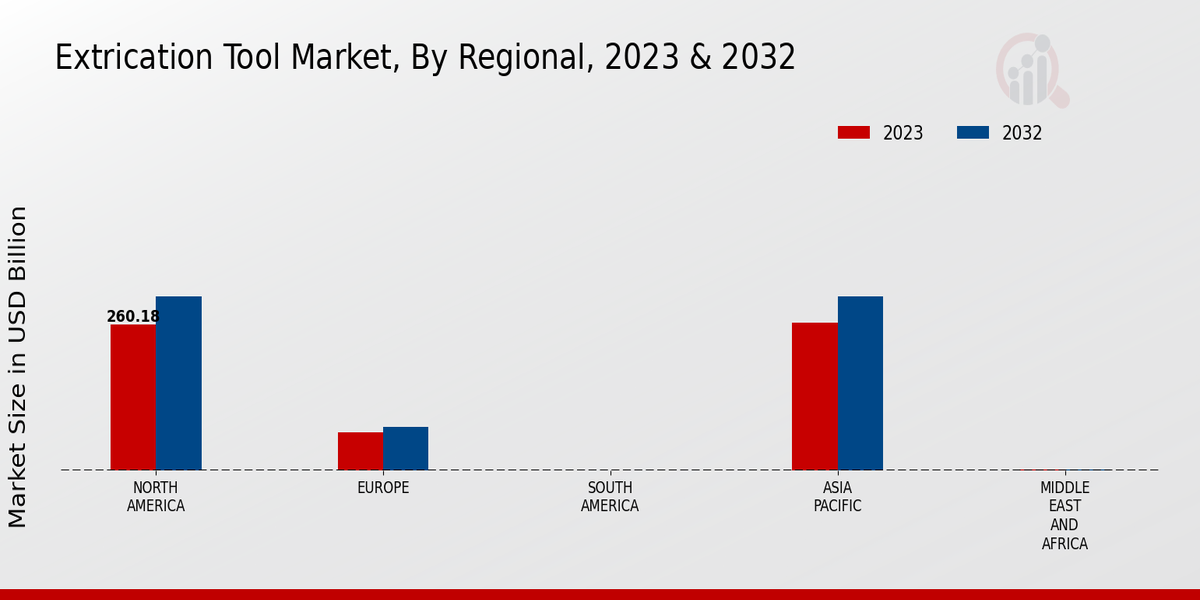 Extrication Tool Market, By Regional, 2023 & 2032

2023 2032

Market Size in USD Billion

260.18

NORTH AMERICA

EUROPE

SOUTH AMERICA

ASIA PACIFIC

MIDDLE EAST AND AFRICA